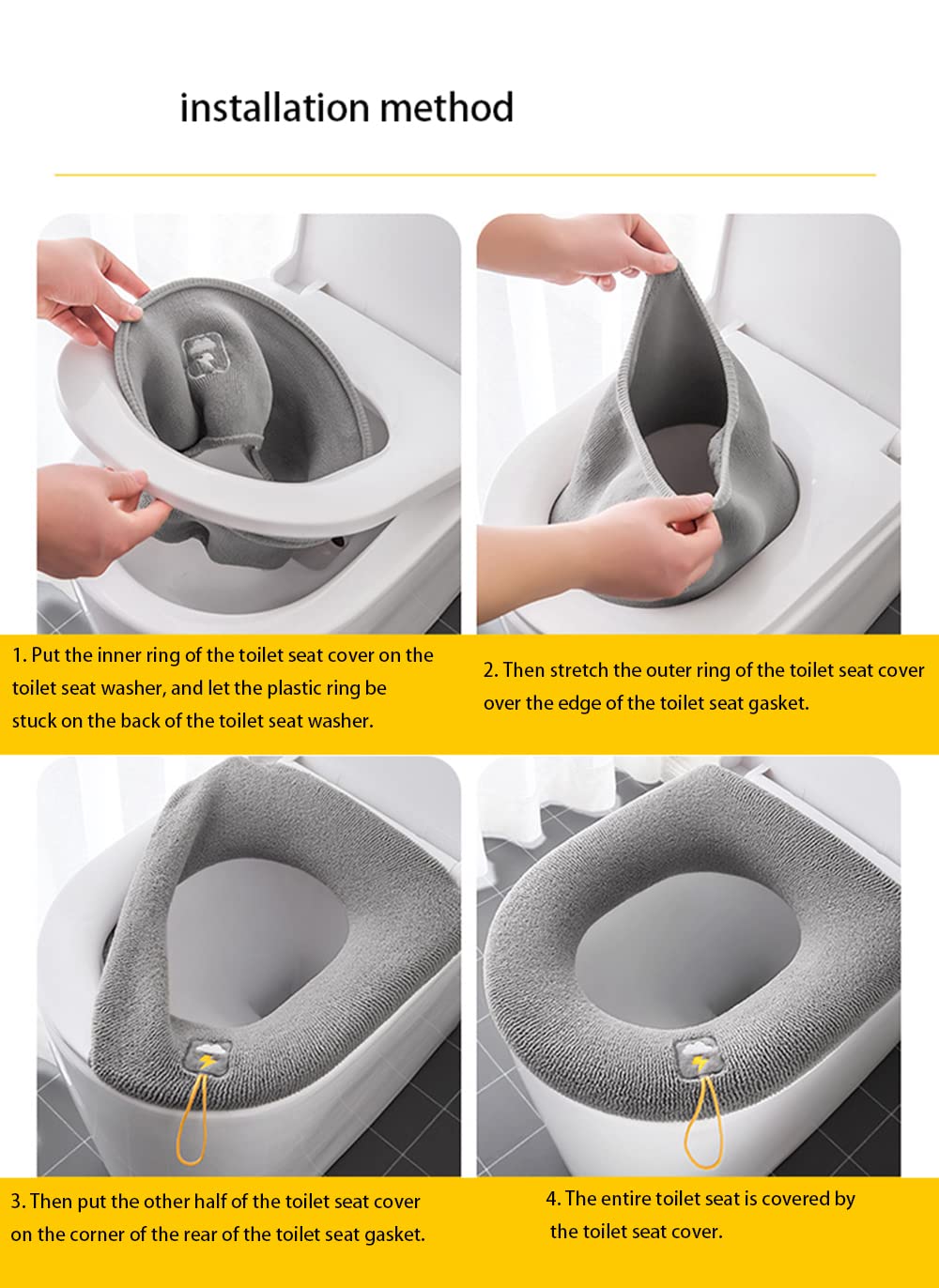 installation method

1. Put the inner ring of the toilet seat cover on the toilet seat washer, and let the plastic ring be stuck on the back of the toilet seat washer.

2. Then stretch the outer ring of the toilet seat cover over the edge of the toilet seat gasket.

3. Then put the other half of the toilet seat cover on the corner of the rear of the toilet seat gasket.

4. The entire toilet seat is covered by the toilet seat cover.