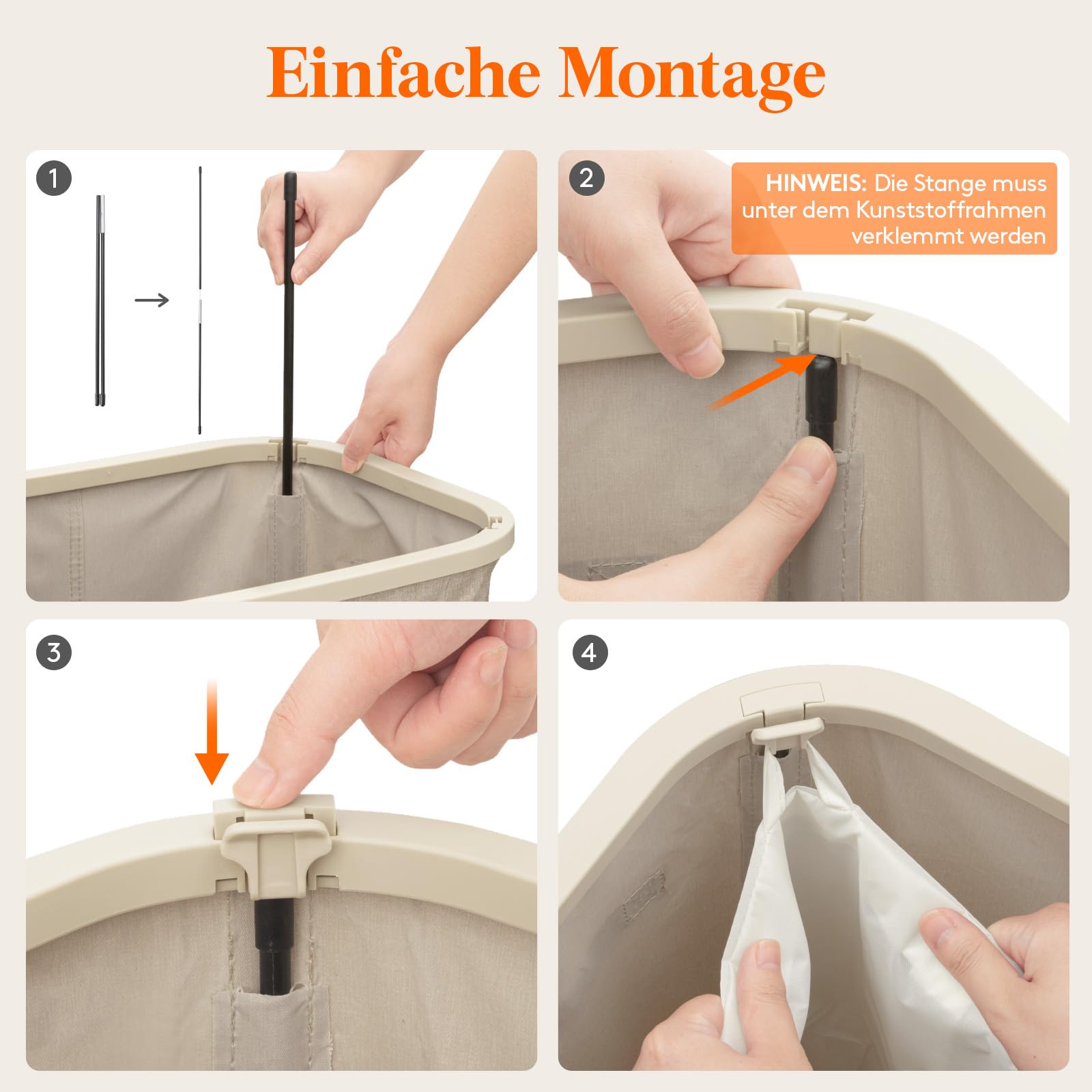 Einfache Montage

1

2

HINWEIS: Die Stange muss unter dem Kunststoffrahmen verklemmt werden

3

4