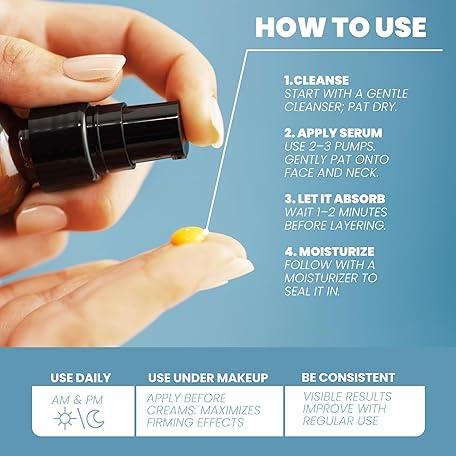 HOW TO USE

1.CLEANSE
START WITH A GENTLE CLEANSER; PAT DRY.

2. APPLY SERUM
USE 2–3 PUMPS. GENTLY PAT ONTO FACE AND NECK.

3. LET IT ABSORB
WAIT 1–2 MINUTES BEFORE LAYERING.

4. MOISTURIZE
FOLLOW WITH A MOISTURIZER TO SEAL IT IN.

USE DAILY
AM & PM

USE UNDER MAKEUP
APPLY BEFORE CREAMS: MAXIMIZES FIRMING EFFECTS

BE CONSISTENT
VISIBLE RESULTS IMPROVE WITH REGULAR USE