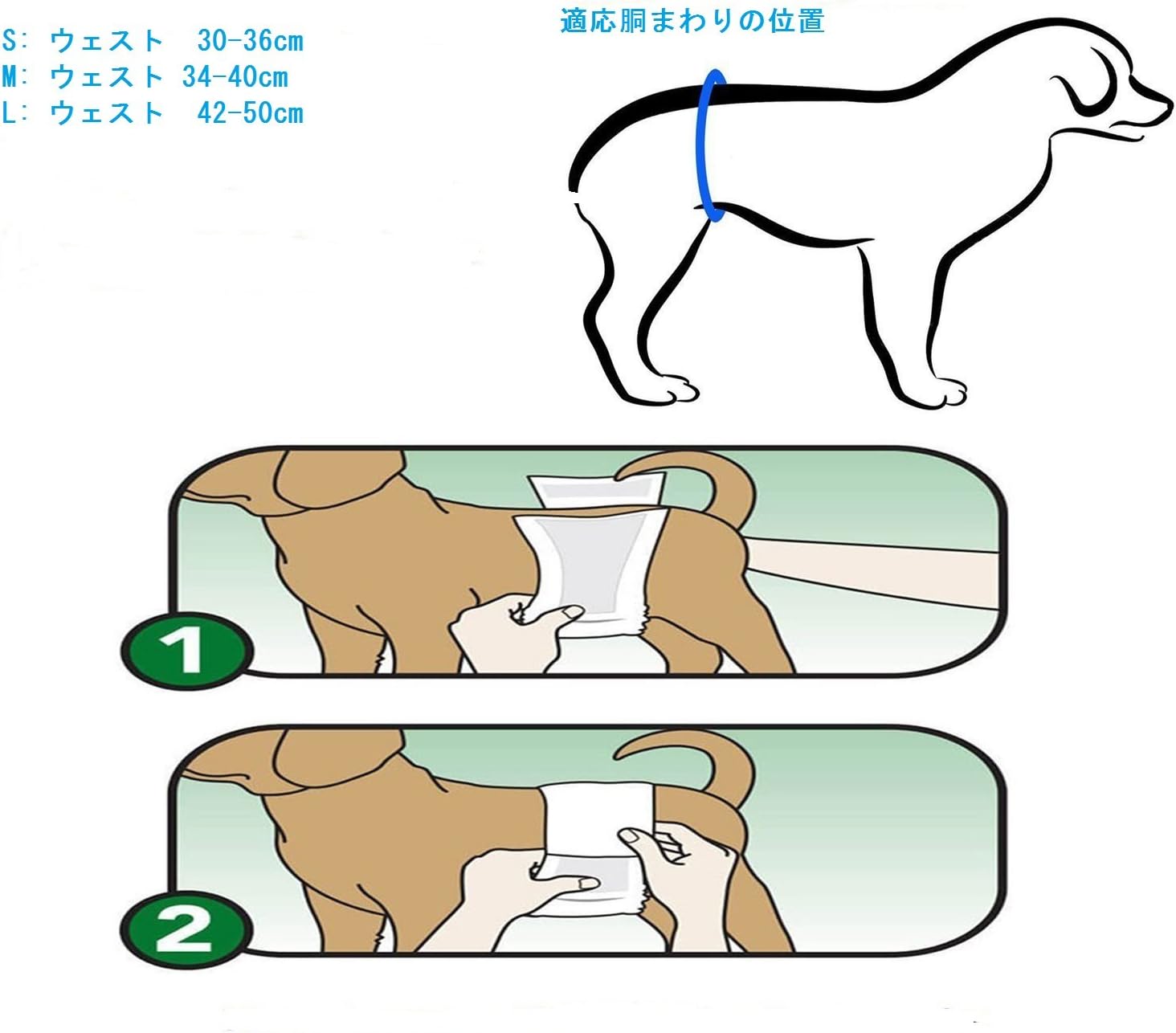 S: ウェスト 30-36cm
M: ウェスト 34-40cm
L: ウェスト 42-50cm

適応胴まわりの位置

1

2