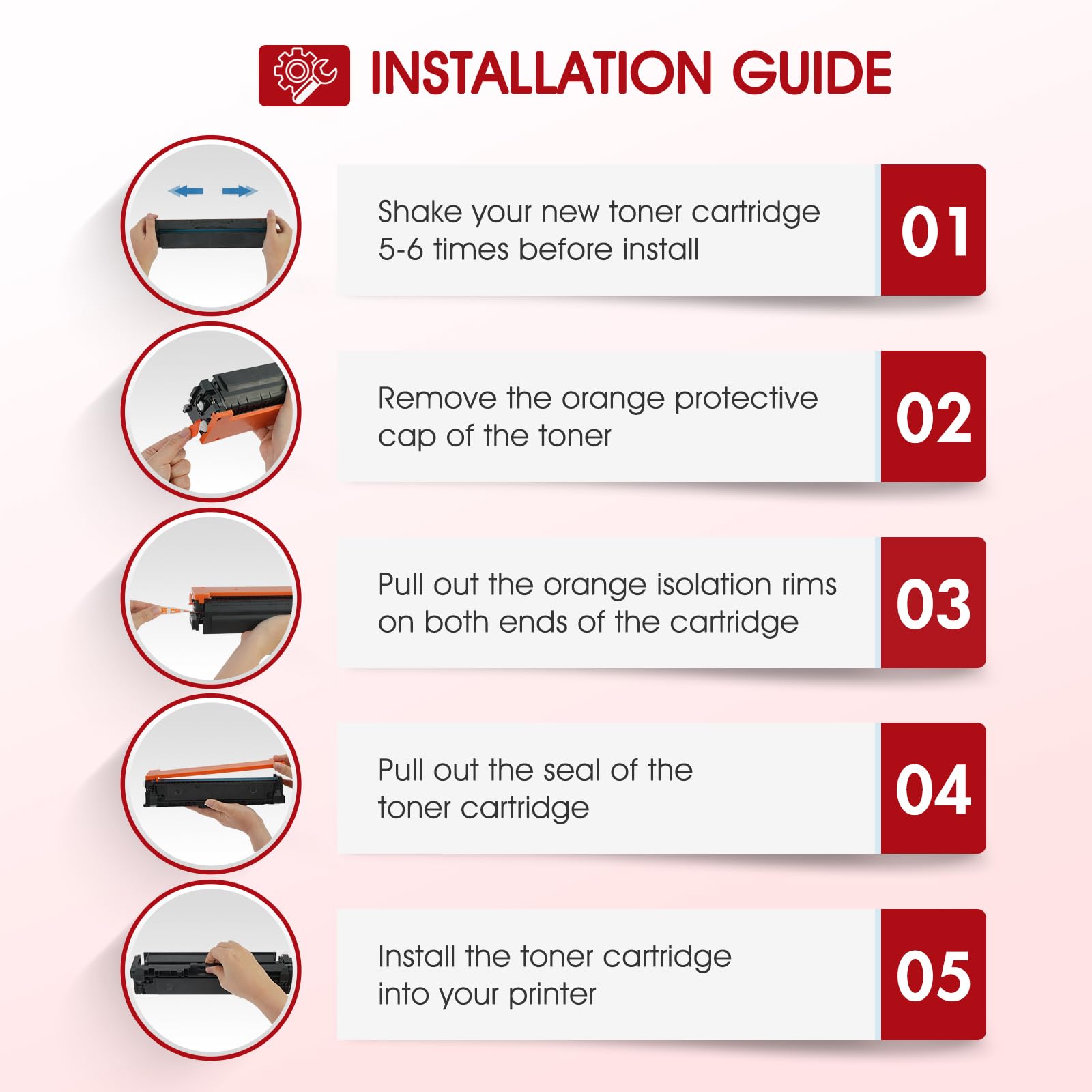 INSTALLATION GUIDE

Shake your new toner cartridge 5-6 times before install

01

Remove the orange protective cap of the toner

02

Pull out the orange isolation rims on both ends of the cartridge

03

Pull out the seal of the toner cartridge

04

Install the toner cartridge into your printer

05