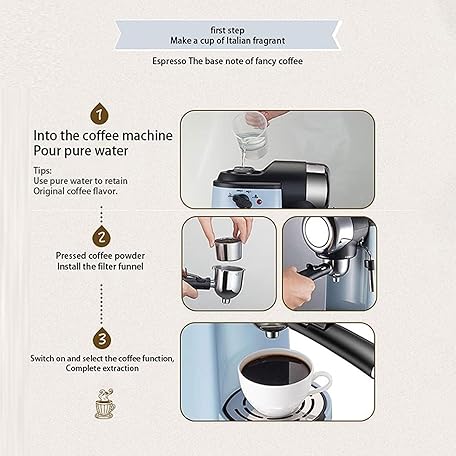 first step
Make a cup of Italian fragrant

Espresso The base note of fancy coffee

1

Into the coffee machine
Pour pure water

Tips:
Use pure water to retain
Original coffee flavor.

2

Pressed coffee powder
Install the filter funnel

3

Switch on and select the coffee function,
Complete extraction