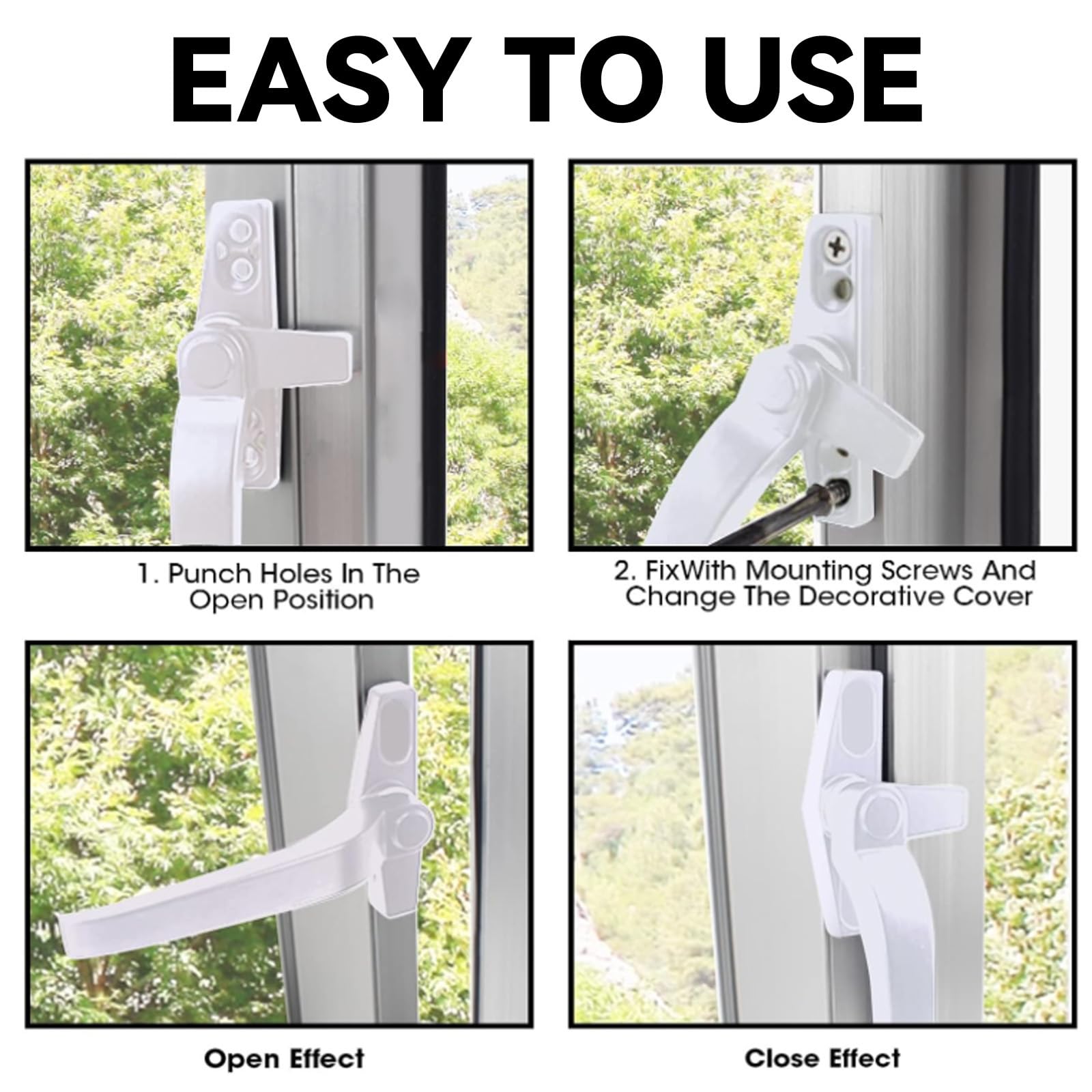 EASY TO USE

1. Punch Holes In The Open Position

2. FixWith Mounting Screws And Change The Decorative Cover

Open Effect

Close Effect