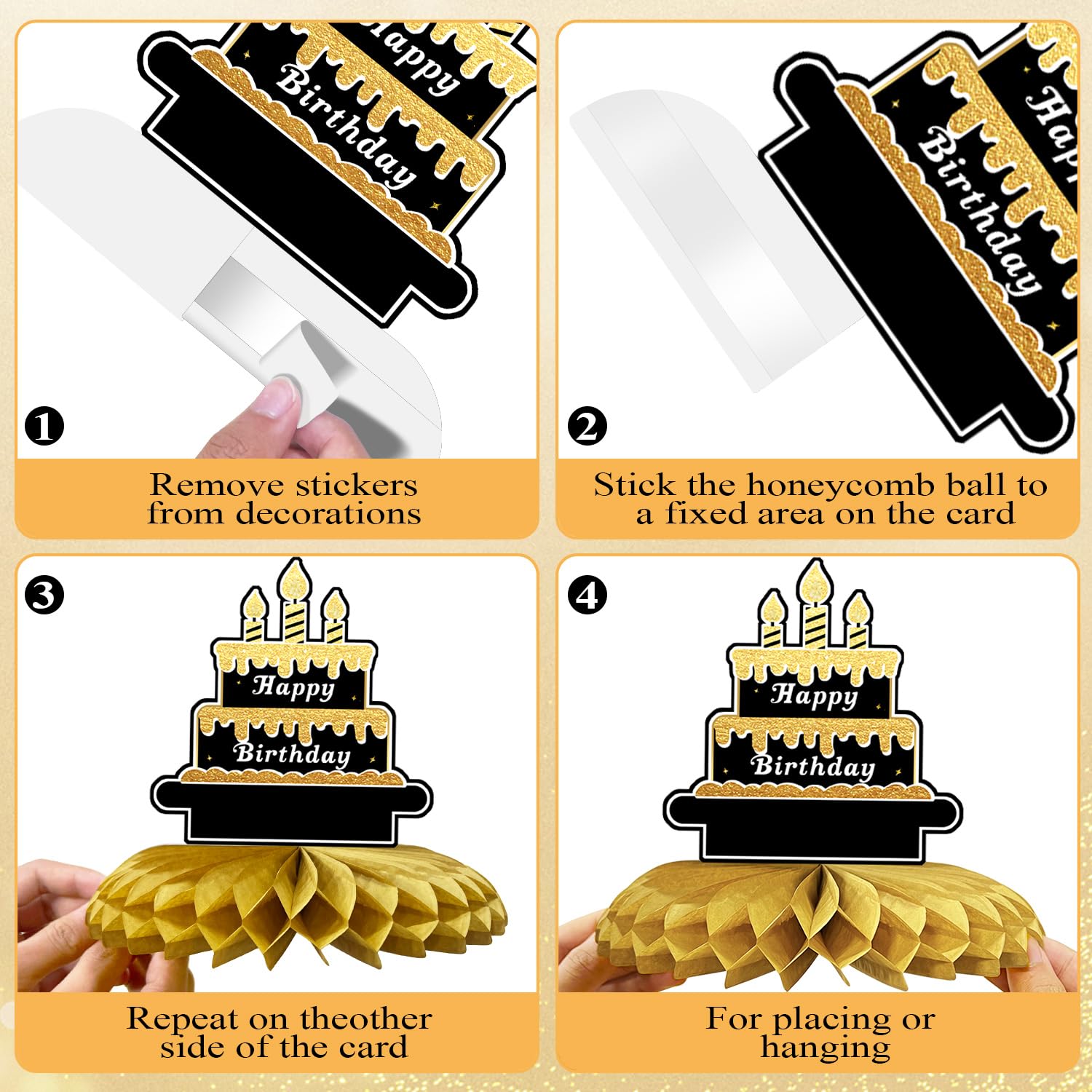 Happy Birthday

1

Remove stickers from decorations

Hap Birthday

2

Stick the honeycomb ball to a fixed area on the card

3

Happy Birthday

Repeat on theother side of the card

4

Happy Birthday

For placing or hanging