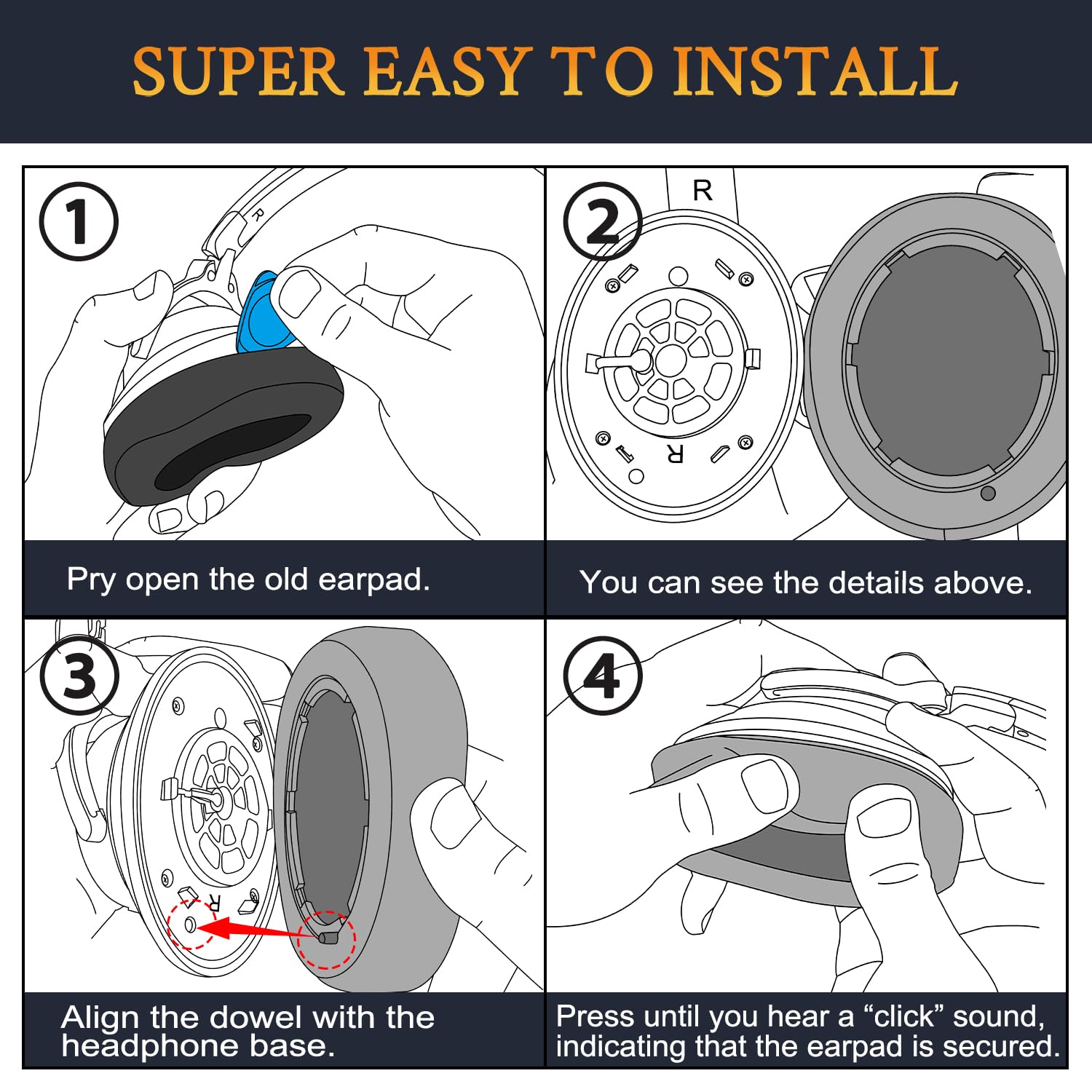 SUPER EASY TO INSTALL

①

R

Pry open the old earpad.

②

R

R

You can see the details above.

③

R

Align the dowel with the headphone base.

④

Press until you hear a “click” sound, indicating that the earpad is secured.