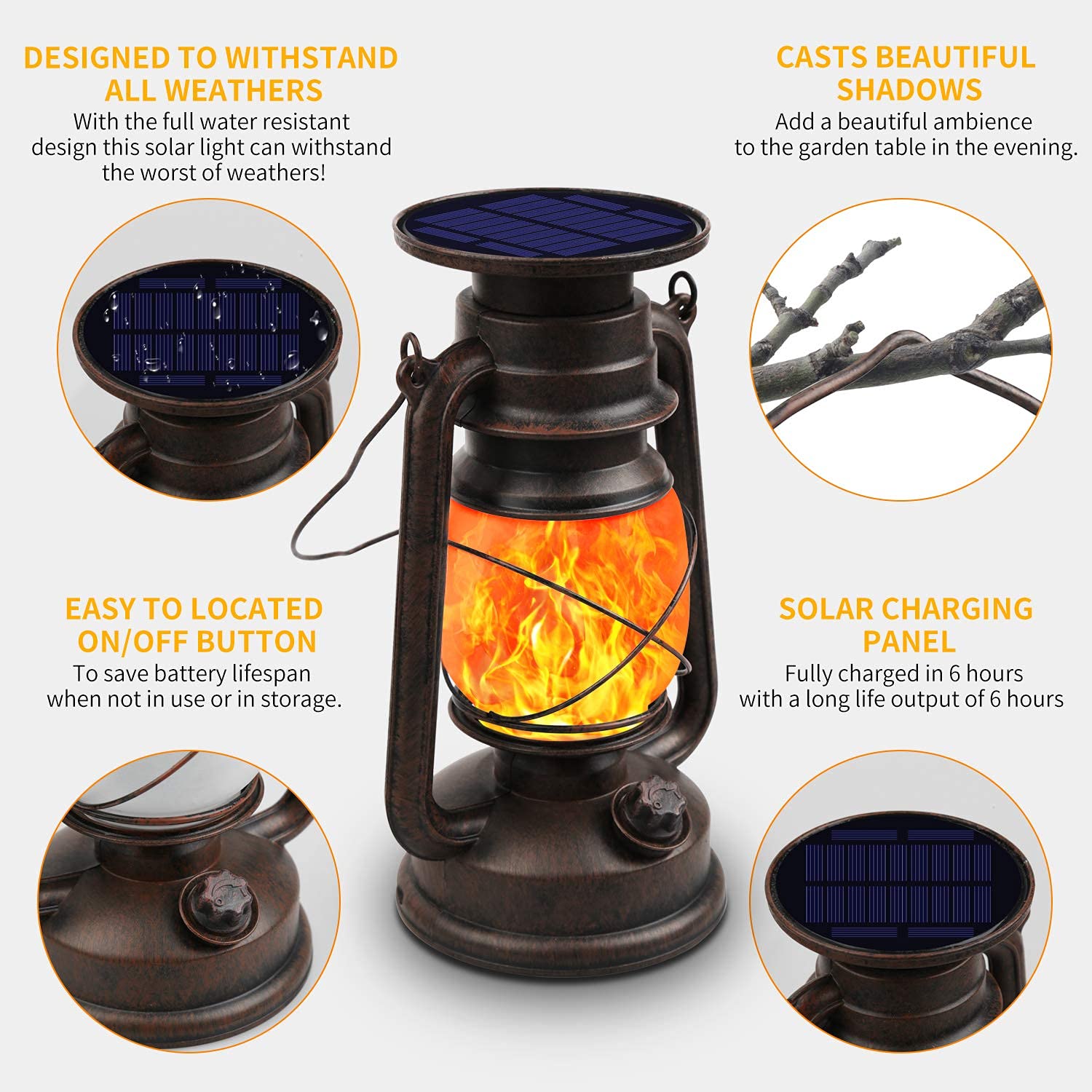 DESIGNED TO WITHSTAND ALL WEATHERS
With the full water resistant design this solar light can withstand the worst of weathers!

CASTS BEAUTIFUL SHADOWS
Add a beautiful ambience to the garden table in the evening.

EASY TO LOCATED ON/OFF BUTTON
To save battery lifespan when not in use or in storage.

SOLAR CHARGING PANEL
Fully charged in 6 hours with a long life output of 6 hours