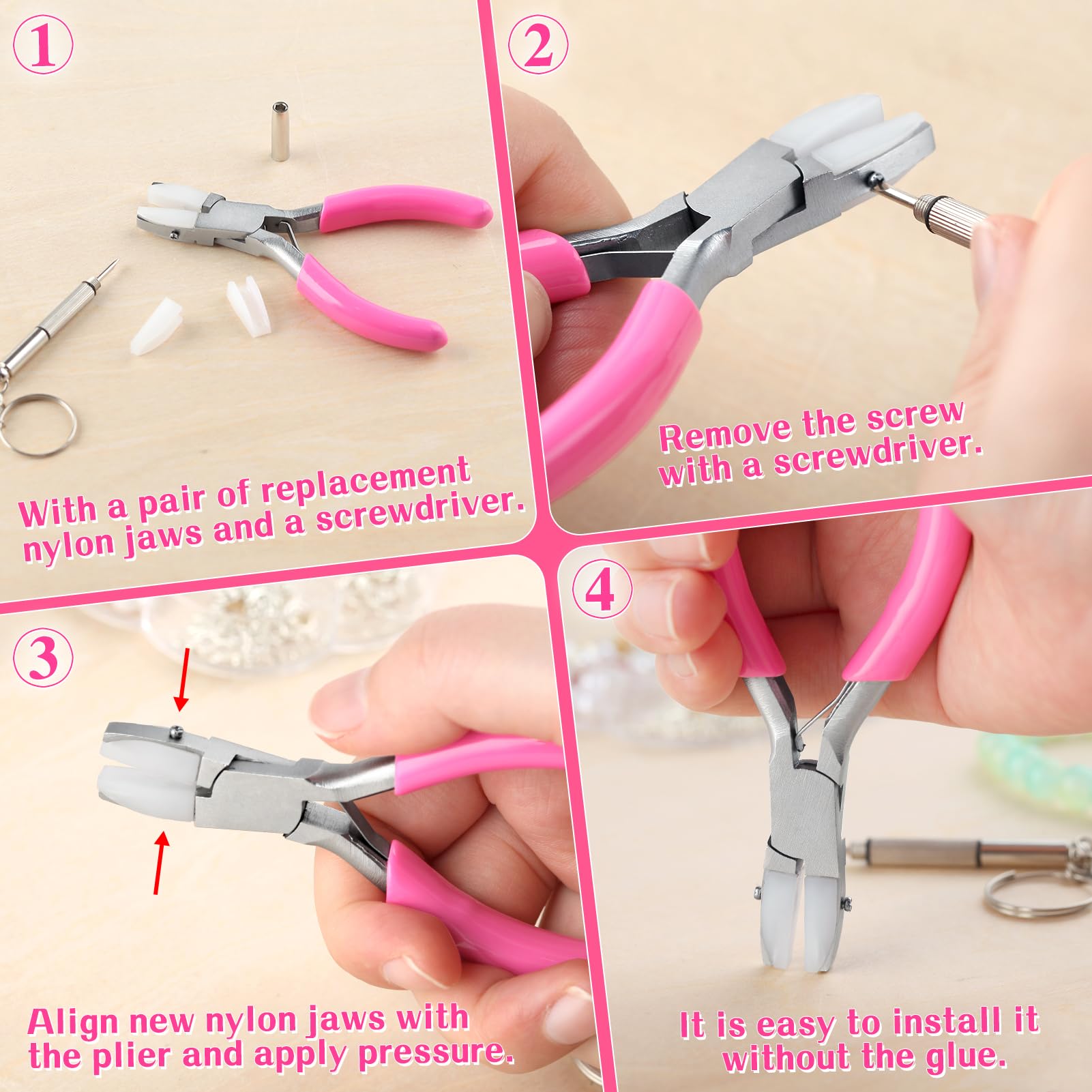 ①

With a pair of replacement nylon jaws and a screwdriver.

②

Remove the screw with a screwdriver.

③

Align new nylon jaws with the plier and apply pressure.

④

It is easy to install it without the glue.