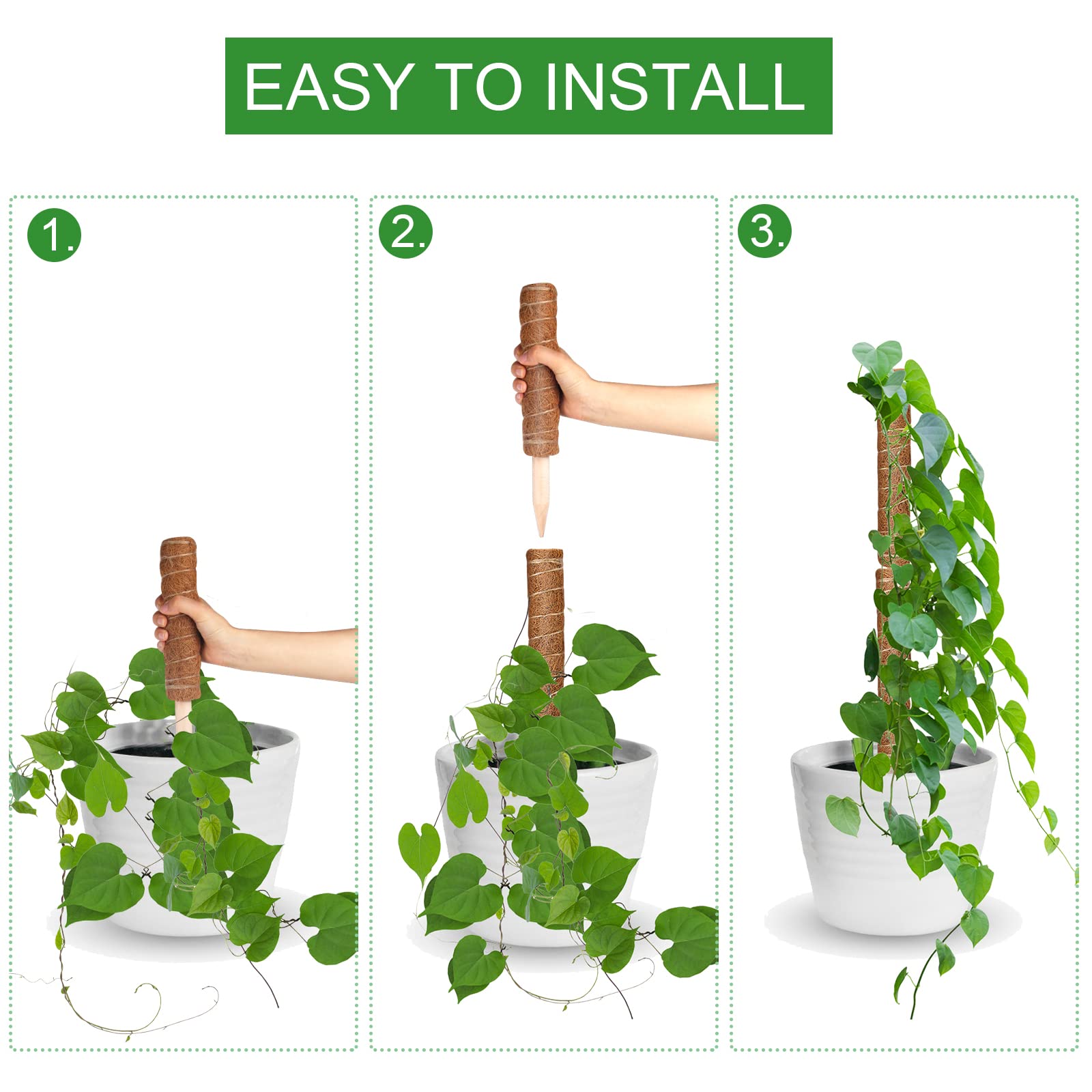 EASY TO INSTALL

1.

2.

3.