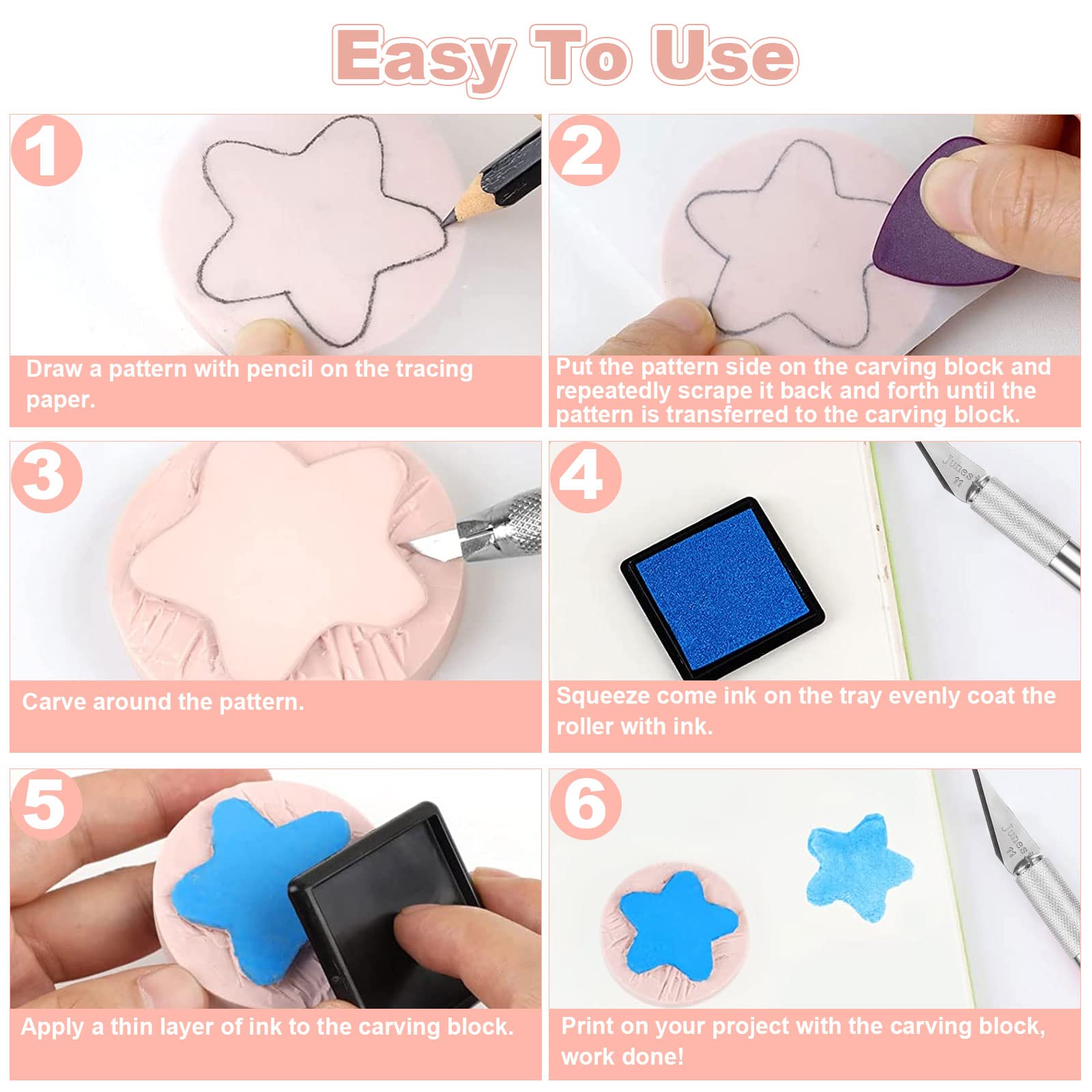 Easy To Use

1

Draw a pattern with pencil on the tracing paper.

2

Put the pattern side on the carving block and repeatedly scrape it back and forth until the pattern is transferred to the carving block.

3

Carve around the pattern.

4

Junes 11

Squeeze come ink on the tray evenly coat the roller with ink.

5

Apply a thin layer of ink to the carving block.

6

Junes 11

Print on your project with the carving block, work done!