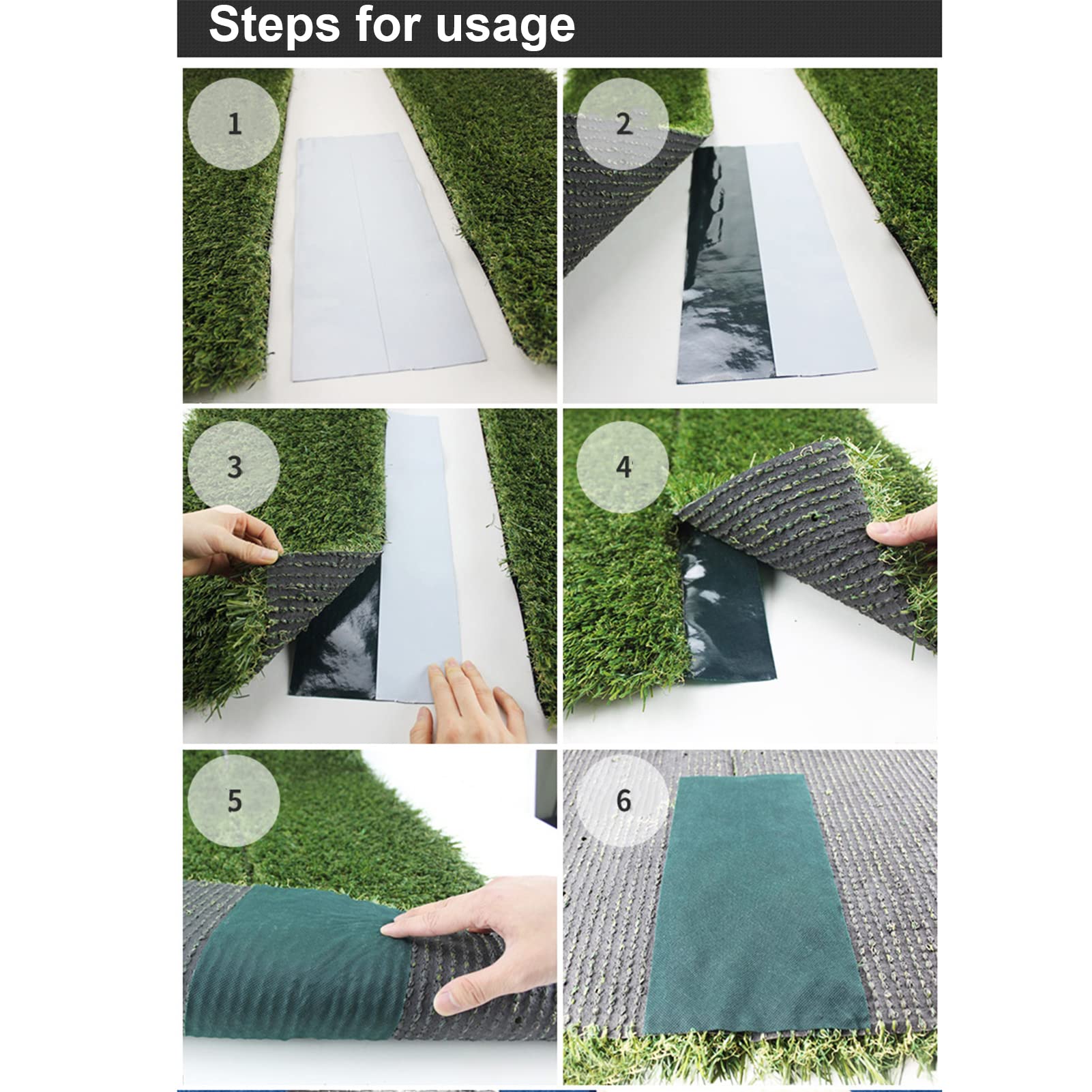 Steps for usage

1

2

3

4

5

6