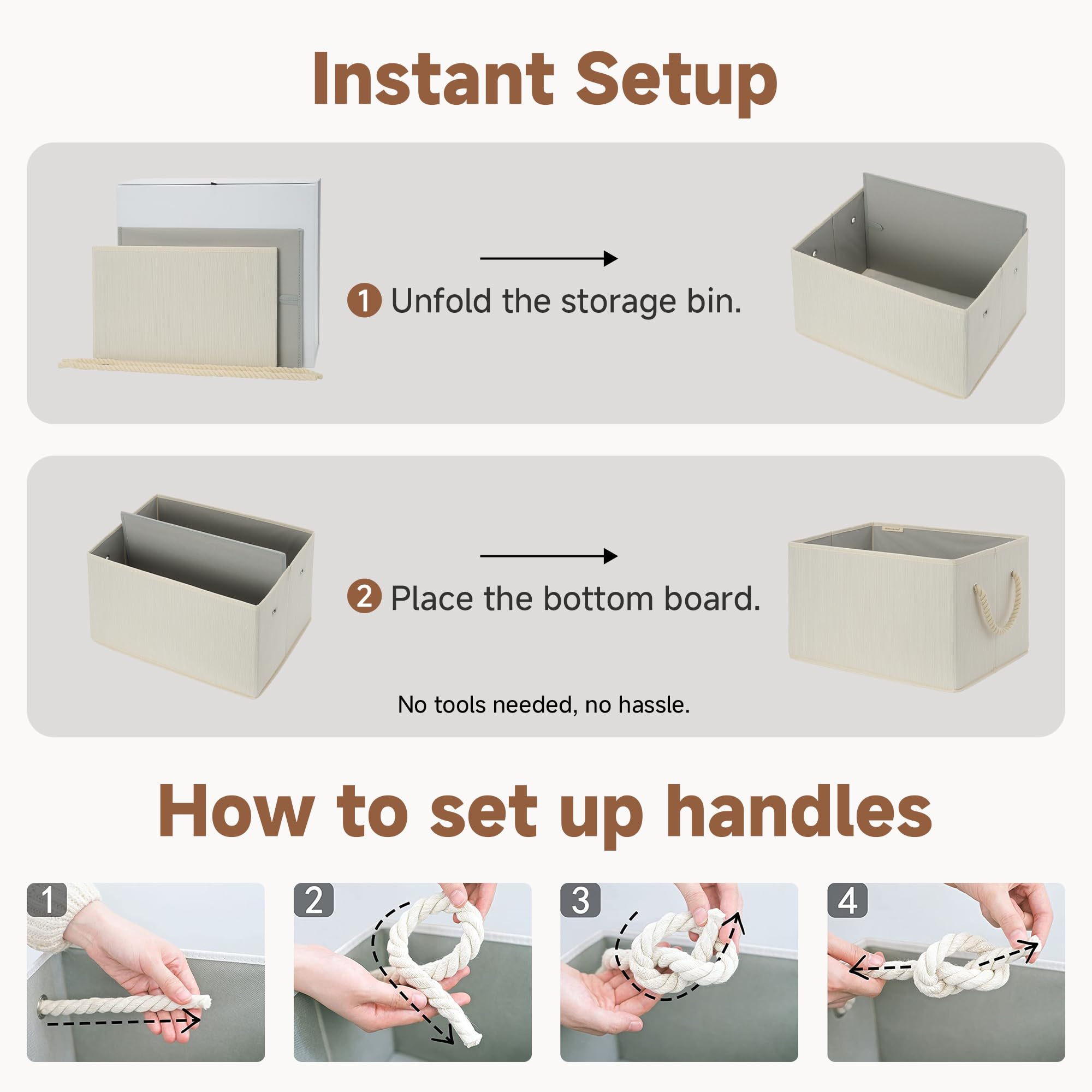 Instant Setup

1 Unfold the storage bin.

2 Place the bottom board.

No tools needed, no hassle.

How to set up handles

1

2

3

4