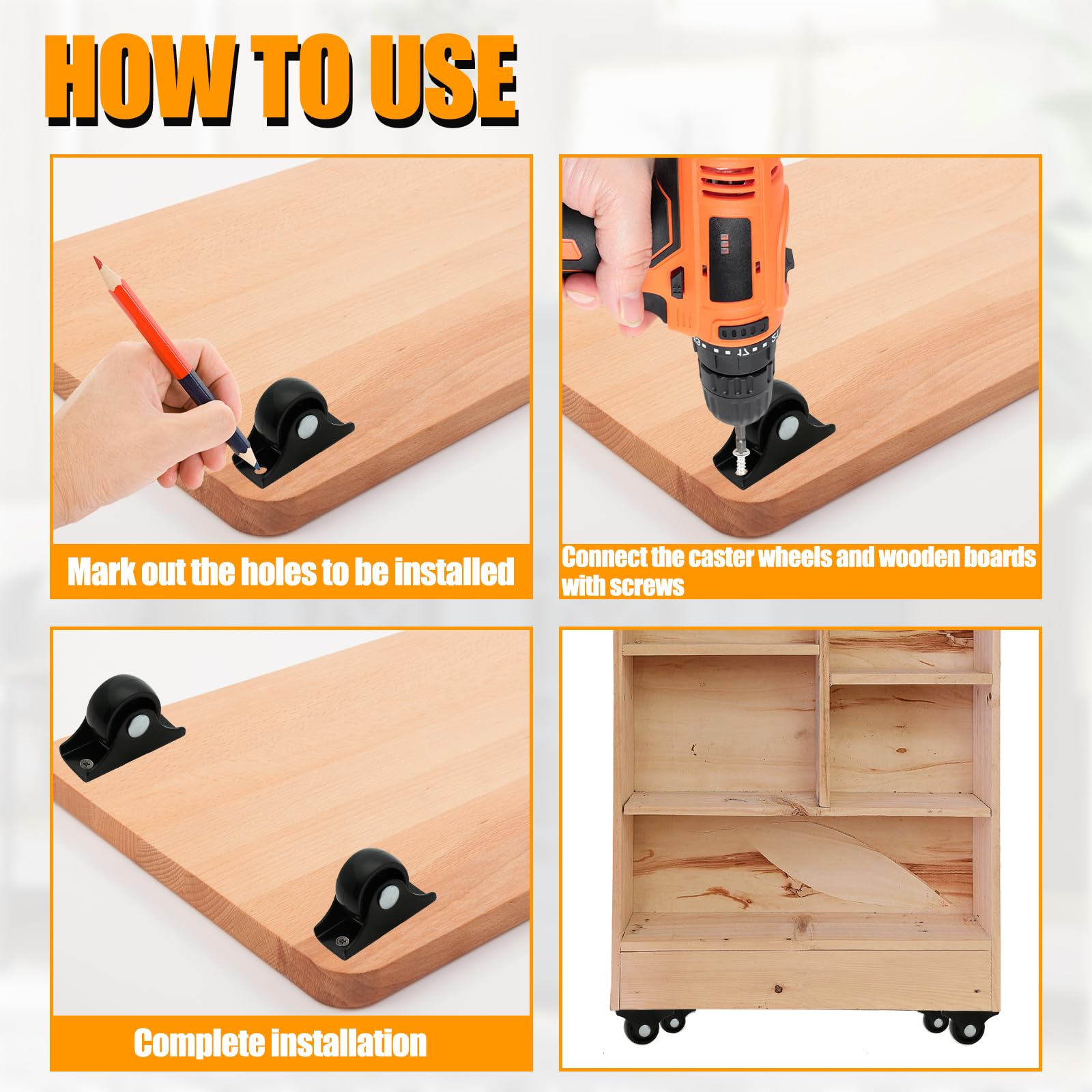 HOW TO USE

Mark out the holes to be installed

Connect the caster wheels and wooden boards with screws

Complete installation