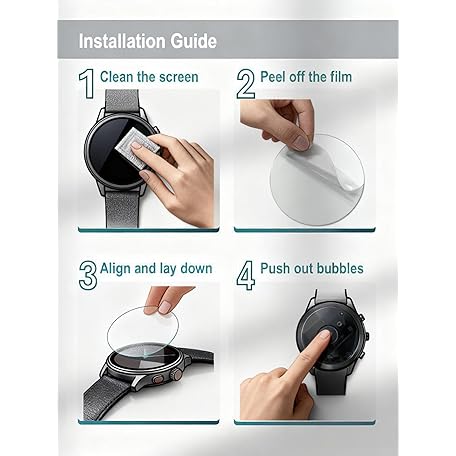 Installation Guide

1 Clean the screen

2 Peel off the film

3 Align and lay down

4 Push out bubbles