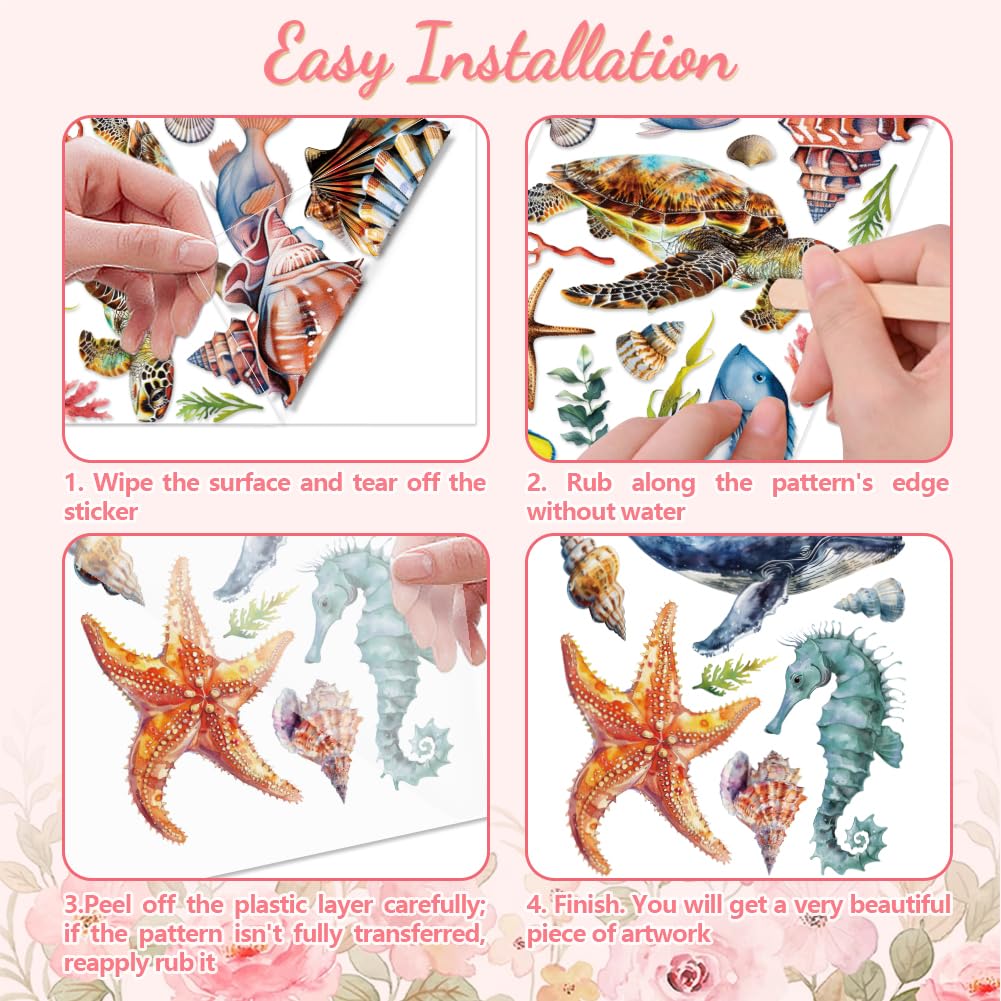 Easy Installation

1. Wipe the surface and tear off the sticker

2. Rub along the pattern's edge without water

3.Peel off the plastic layer carefully; if the pattern isn't fully transferred, reapply rub it

4. Finish. You will get a very beautiful piece of artwork