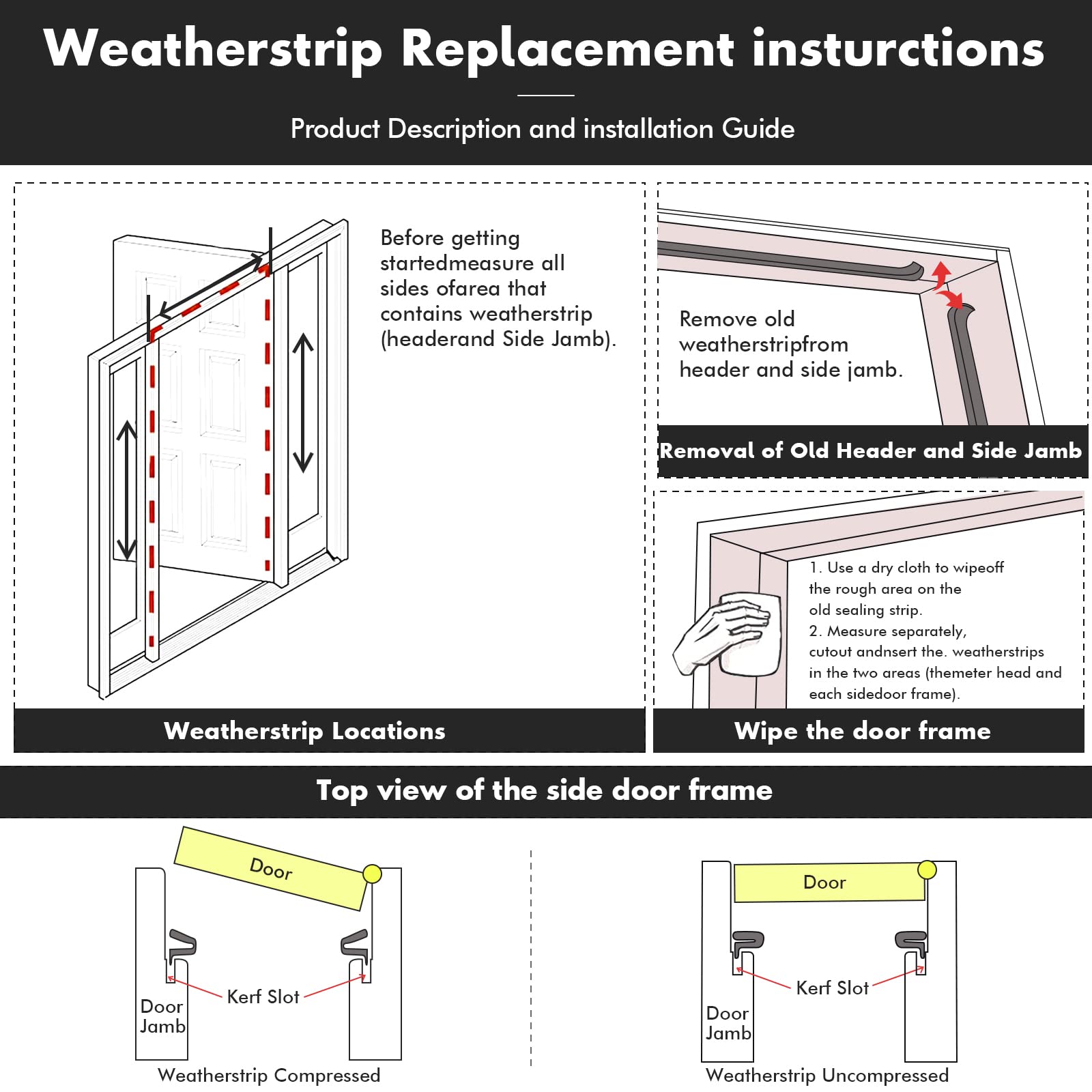 Weatherstrip Replacement insturctions

Product Description and installation Guide

Before getting startedmeasure all sides ofarea that contains weatherstrip (headerand Side Jamb).

Weatherstrip Locations

Remove old weatherstripfrom header and side jamb.

Removal of Old Header and Side Jamb

1. Use a dry cloth to wipeoff the rough area on the old sealing strip.
2. Measure separately, cutout andnsert the. weatherstrips in the two areas (themeter head and each sidedoor frame).

Wipe the door frame

Top view of the side door frame

Door

Kerf Slot

Door Jamb

Weatherstrip Compressed

Door

Kerf Slot

Door Jamb

Weatherstrip Uncompressed