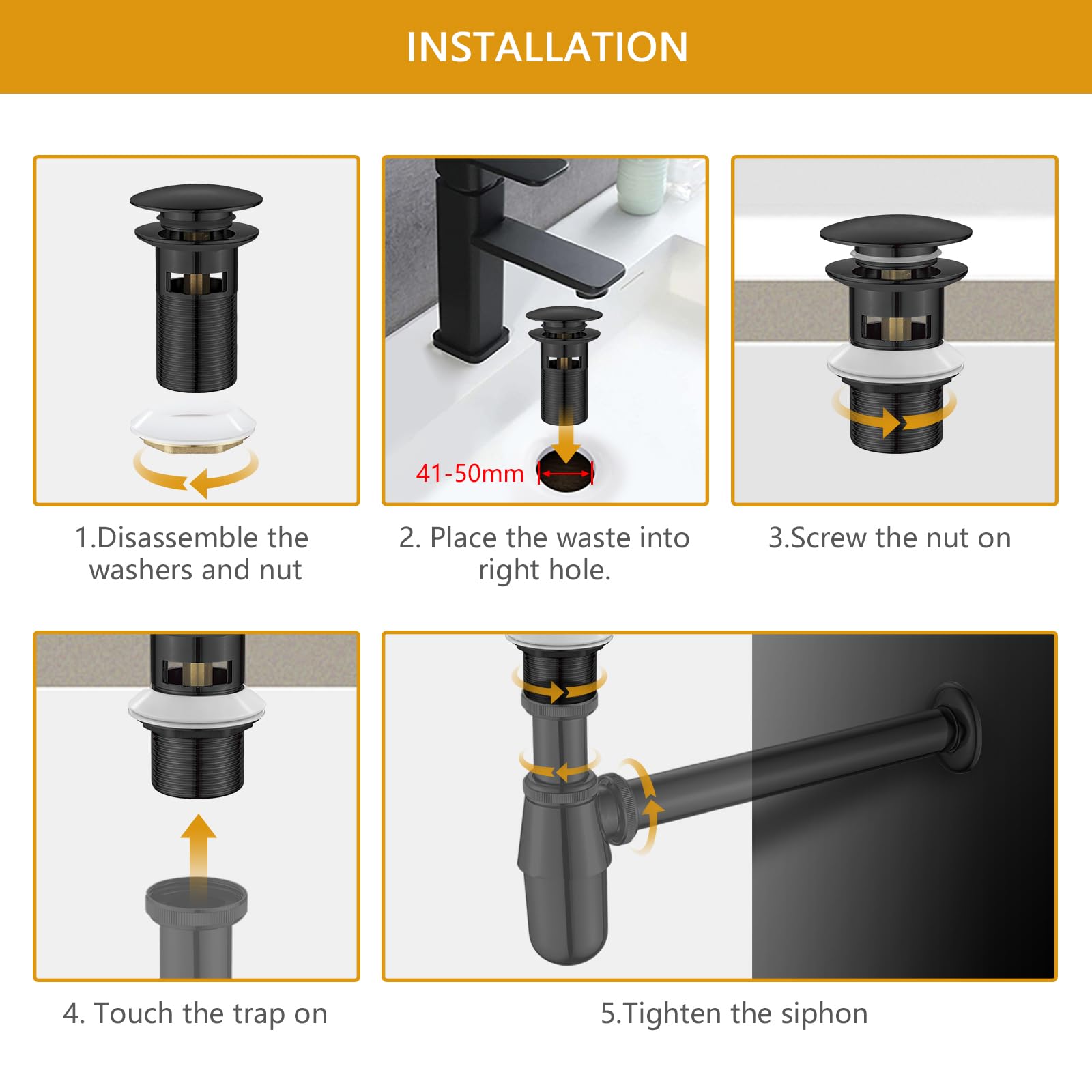 INSTALLATION

1.Disassemble the washers and nut

41-50mm

2. Place the waste into right hole.

3.Screw the nut on

4. Touch the trap on

5.Tighten the siphon