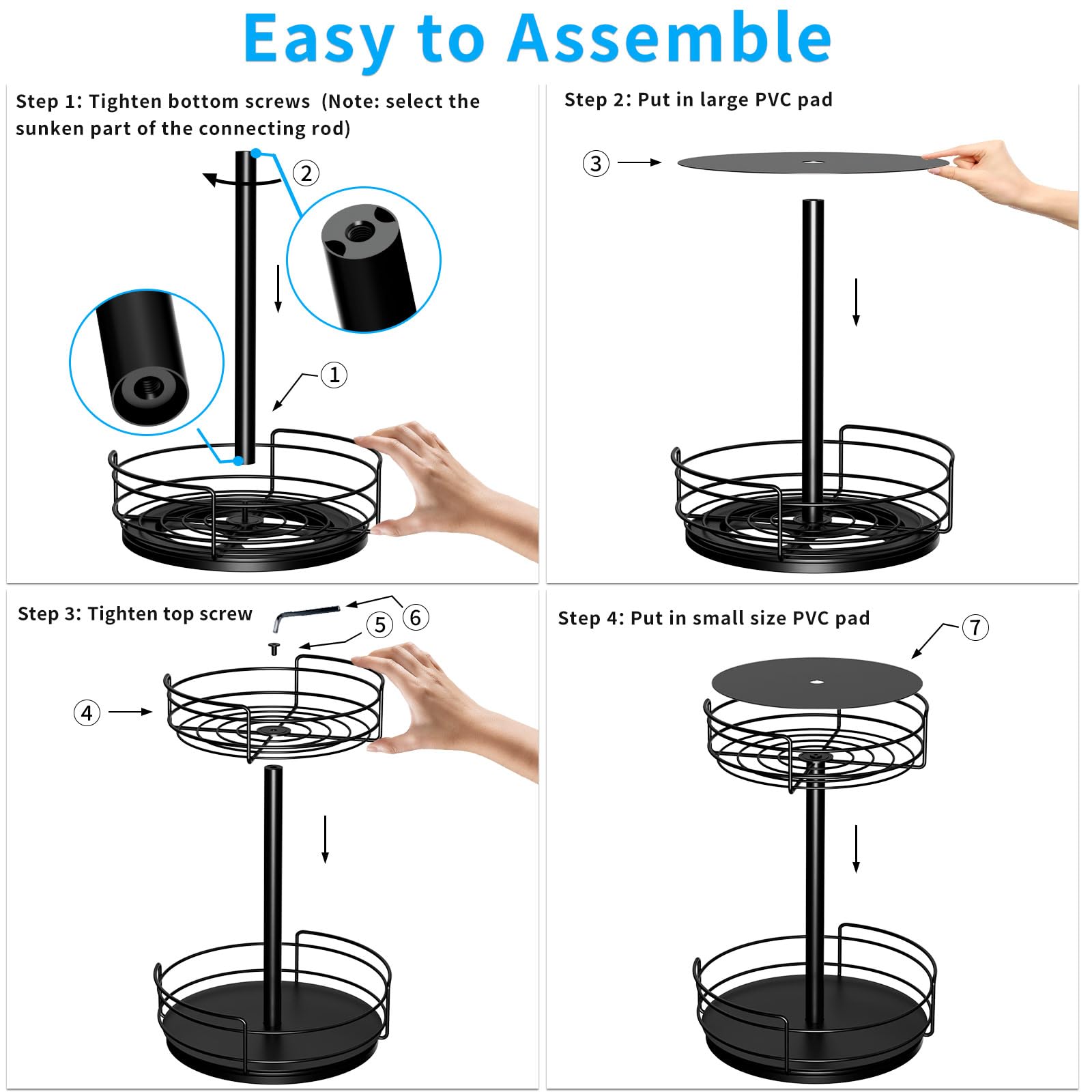 Easy to Assemble

Step 1: Tighten bottom screws (Note: select the sunken part of the connecting rod)

②

①

Step 2: Put in large PVC pad

③

Step 3: Tighten top screw

⑥

⑤

④

Step 4: Put in small size PVC pad

⑦