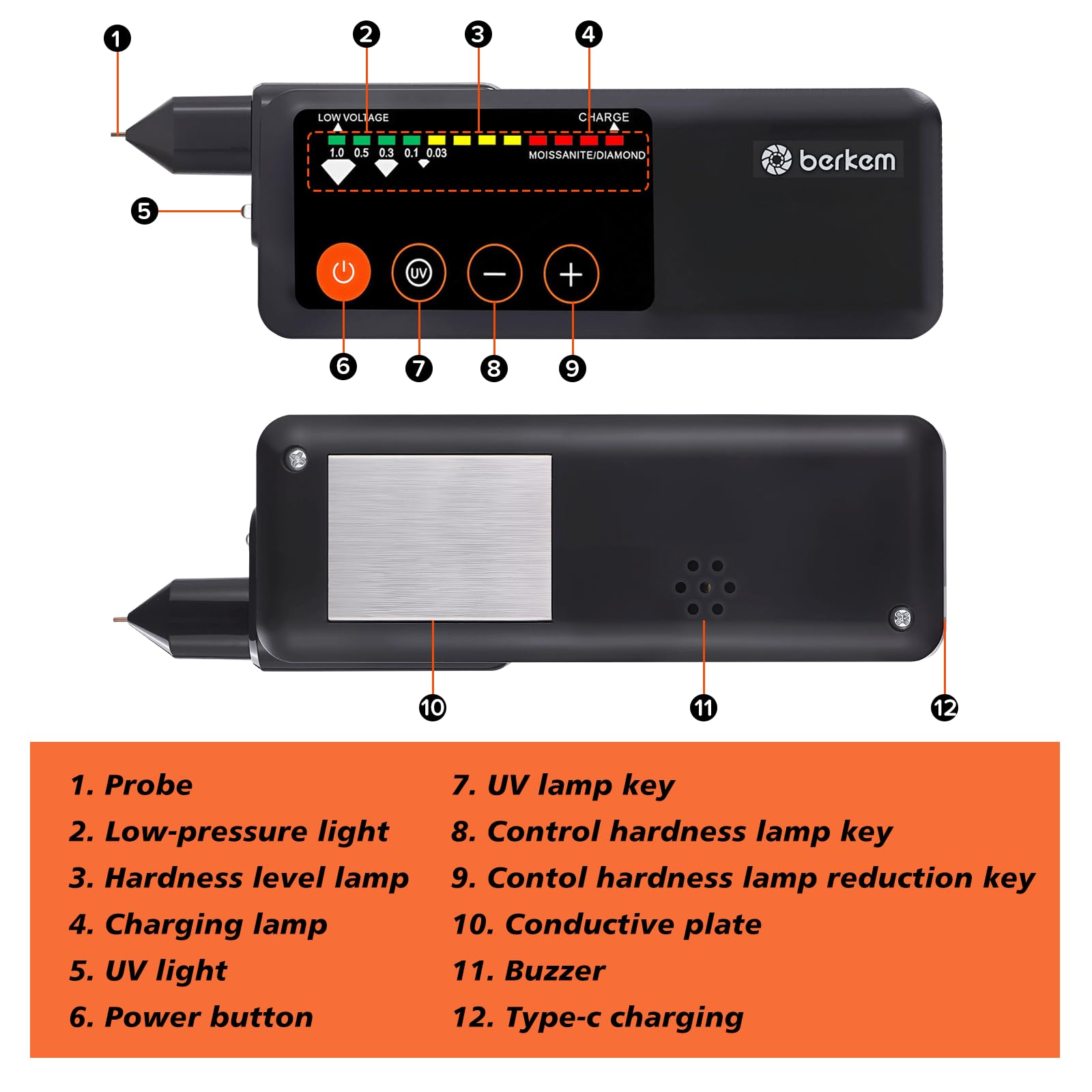 1 2 3 4

LOW VOLTAGE

CHARGE

1.0 0.5 0.3 0.1 0.03

MOISSANITE/DIAMOND

berkem

5

UV

6 7 8 9

10 11 12

1. Probe
2. Low-pressure light
3. Hardness level lamp
4. Charging lamp
5. UV light
6. Power button
7. UV lamp key
8. Control hardness lamp key
9. Contol hardness lamp reduction key
10. Conductive plate
11. Buzzer
12. Type-c charging