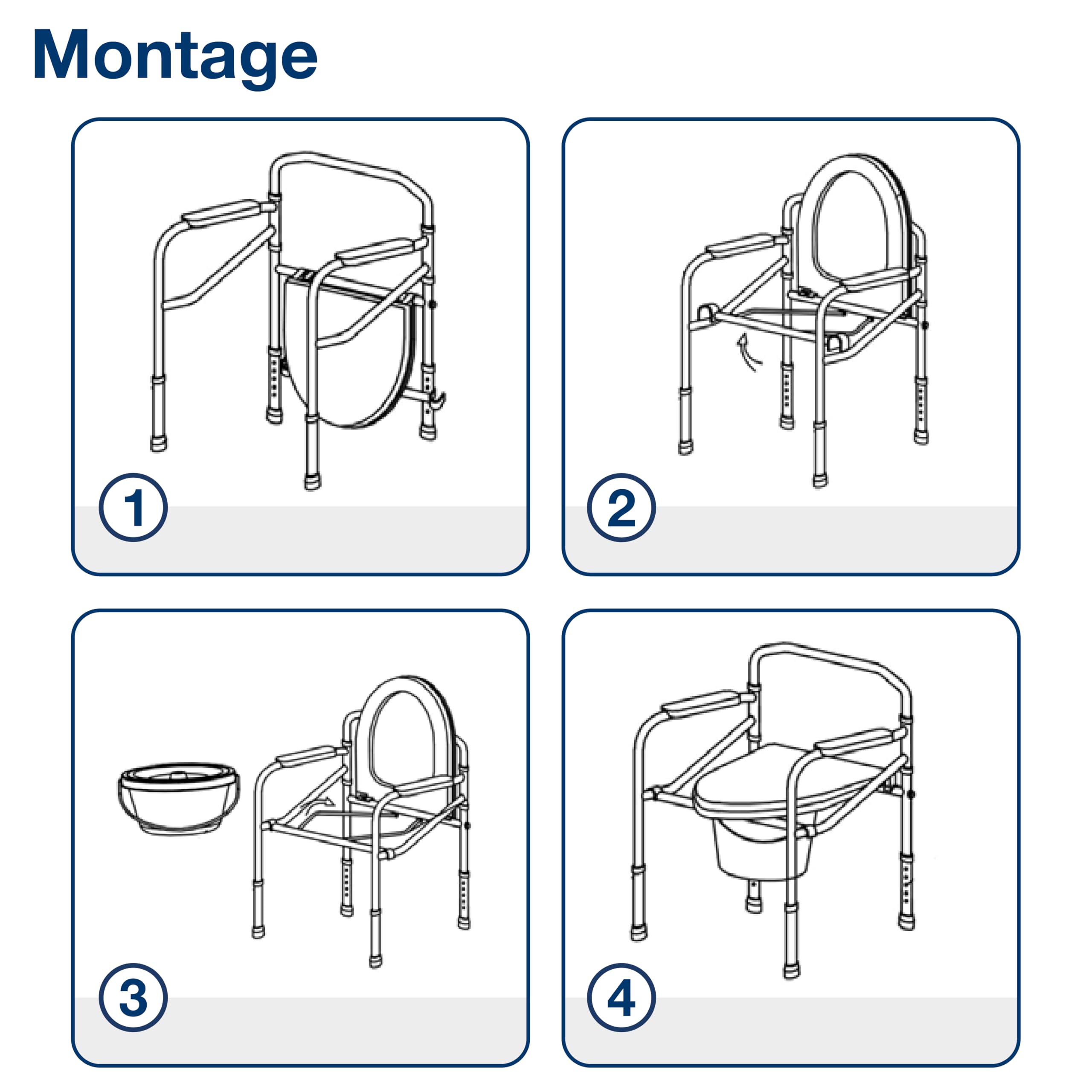 Montage

1

2

3

4