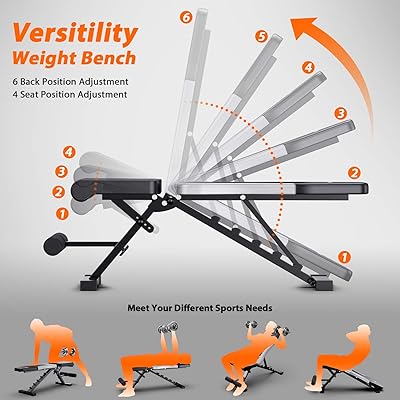 Versitility Weight Bench

6 Back Position Adjustment
4 Seat Position Adjustment

6
5
4
3
2
1

4
3
2
1

Meet Your Different Sports Needs