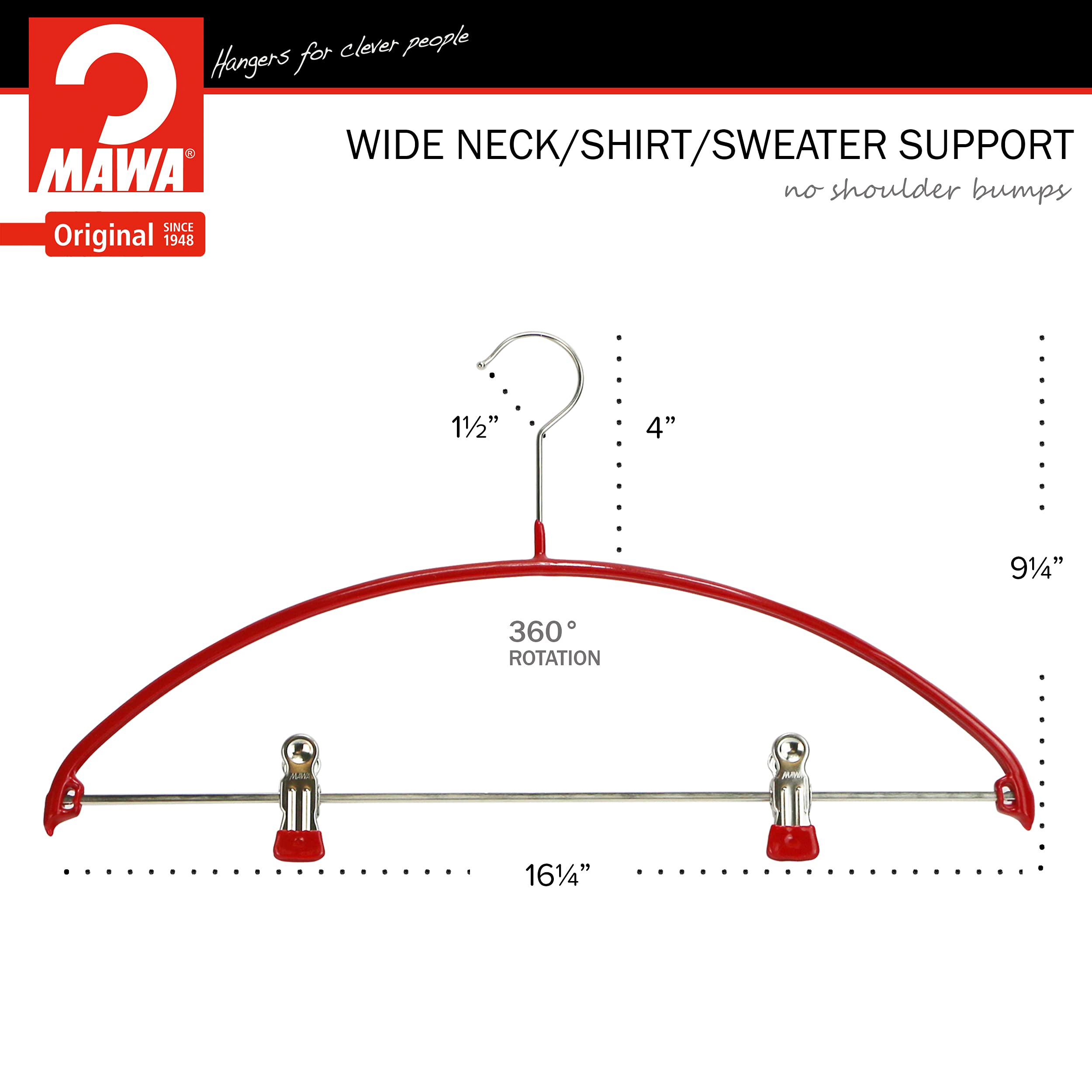 MAWA®

Hangers for clever people

Original SINCE 1948

WIDE NECK/SHIRT/SWEATER SUPPORT

no shoulder bumps

1½”

4”

9¼”

360°
ROTATION

MAWA

MAWA

16¼”