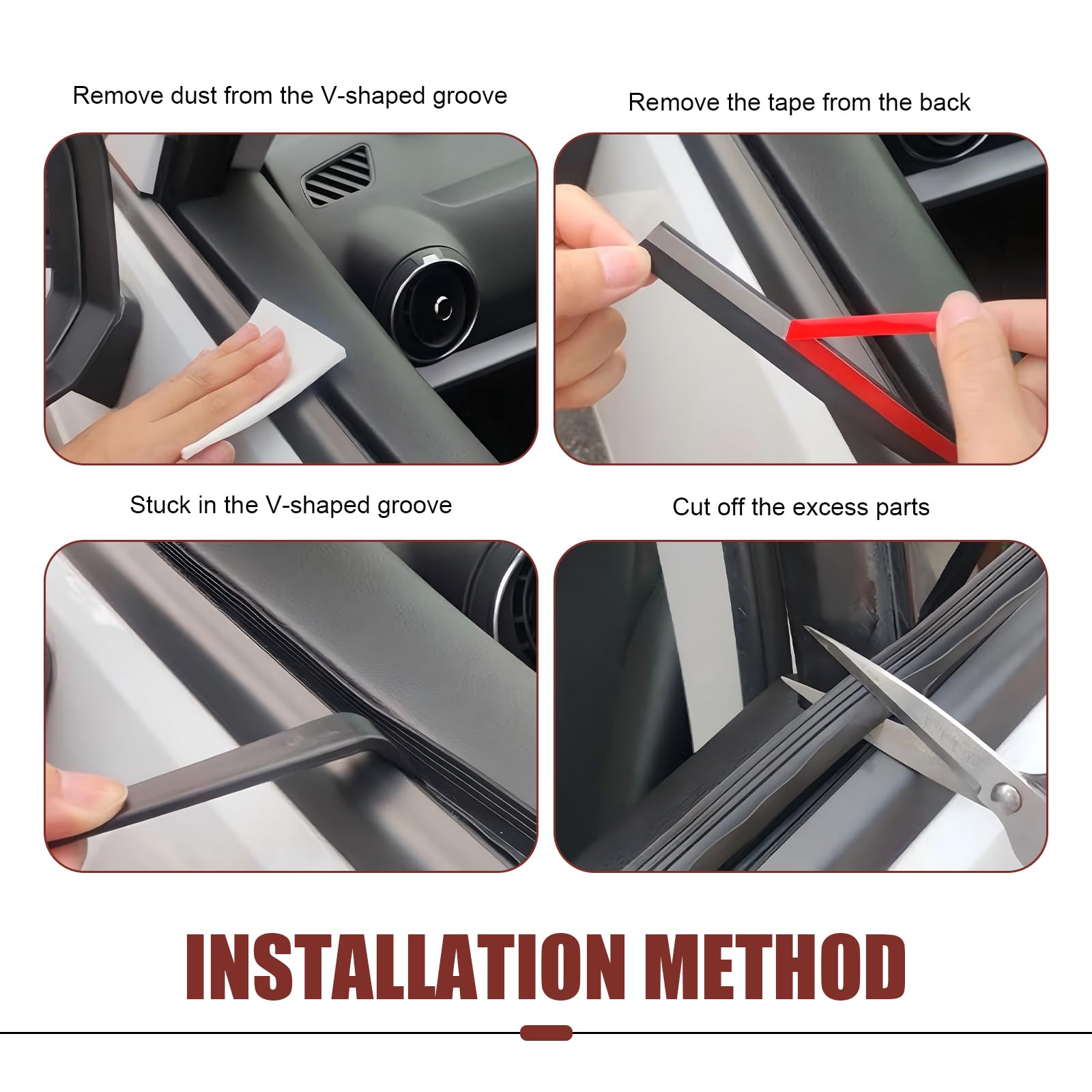 Remove dust from the V-shaped groove

Remove the tape from the back

Stuck in the V-shaped groove

Cut off the excess parts

INSTALLATION METHOD