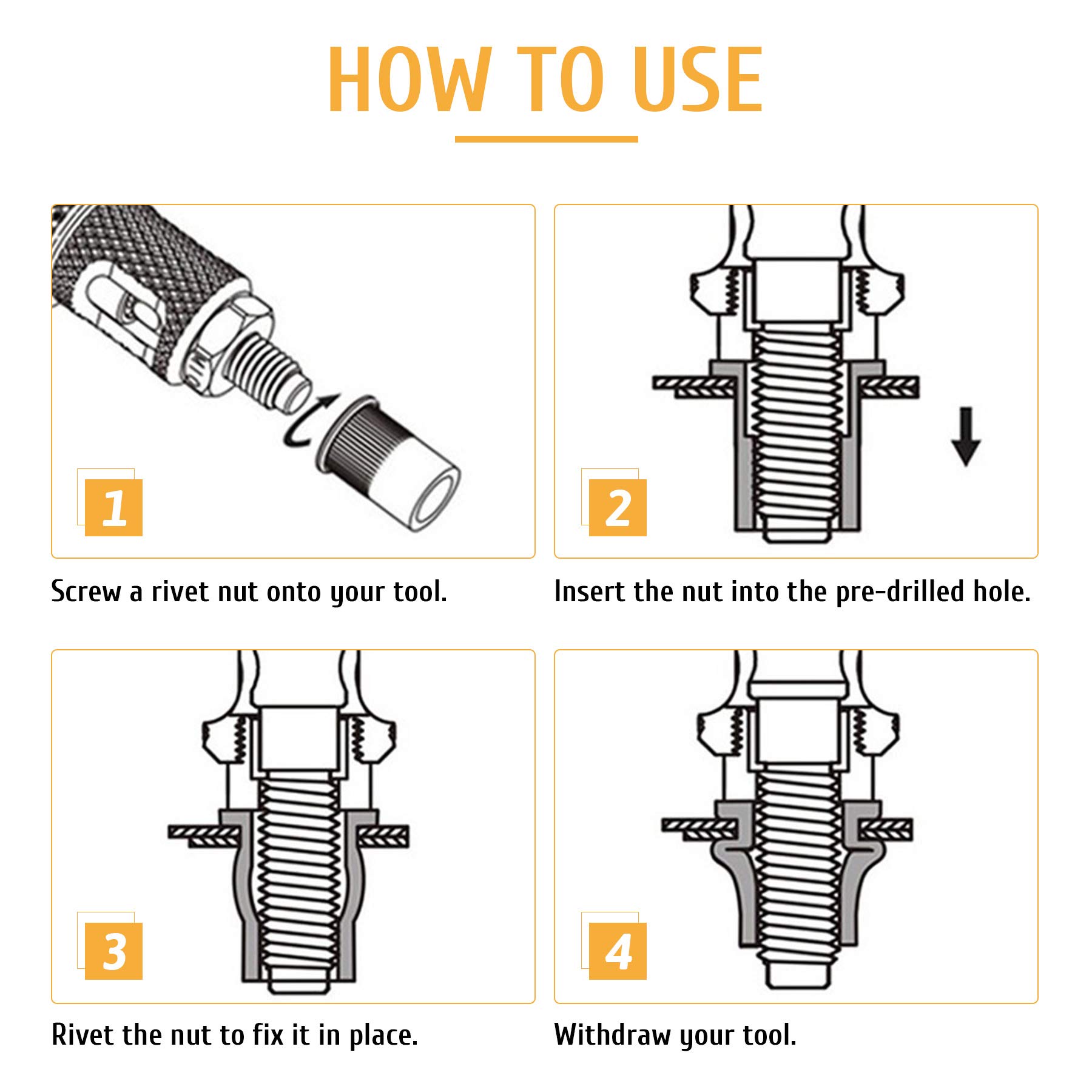 HOW TO USE

1

Screw a rivet nut onto your tool.

2

Insert the nut into the pre-drilled hole.

3

Rivet the nut to fix it in place.

4

Withdraw your tool.