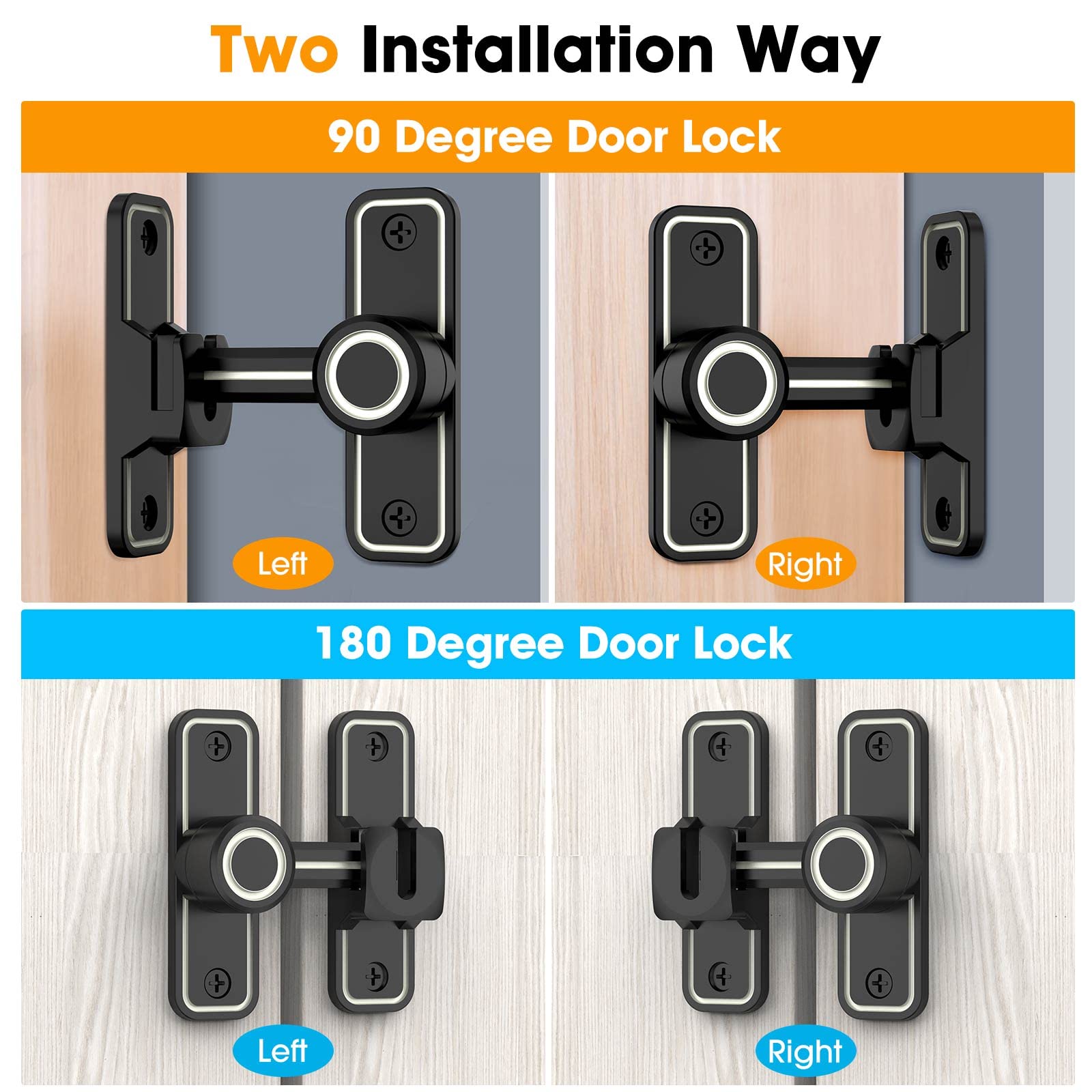 Two Installation Way

90 Degree Door Lock

Left

Right

180 Degree Door Lock

Left

Right