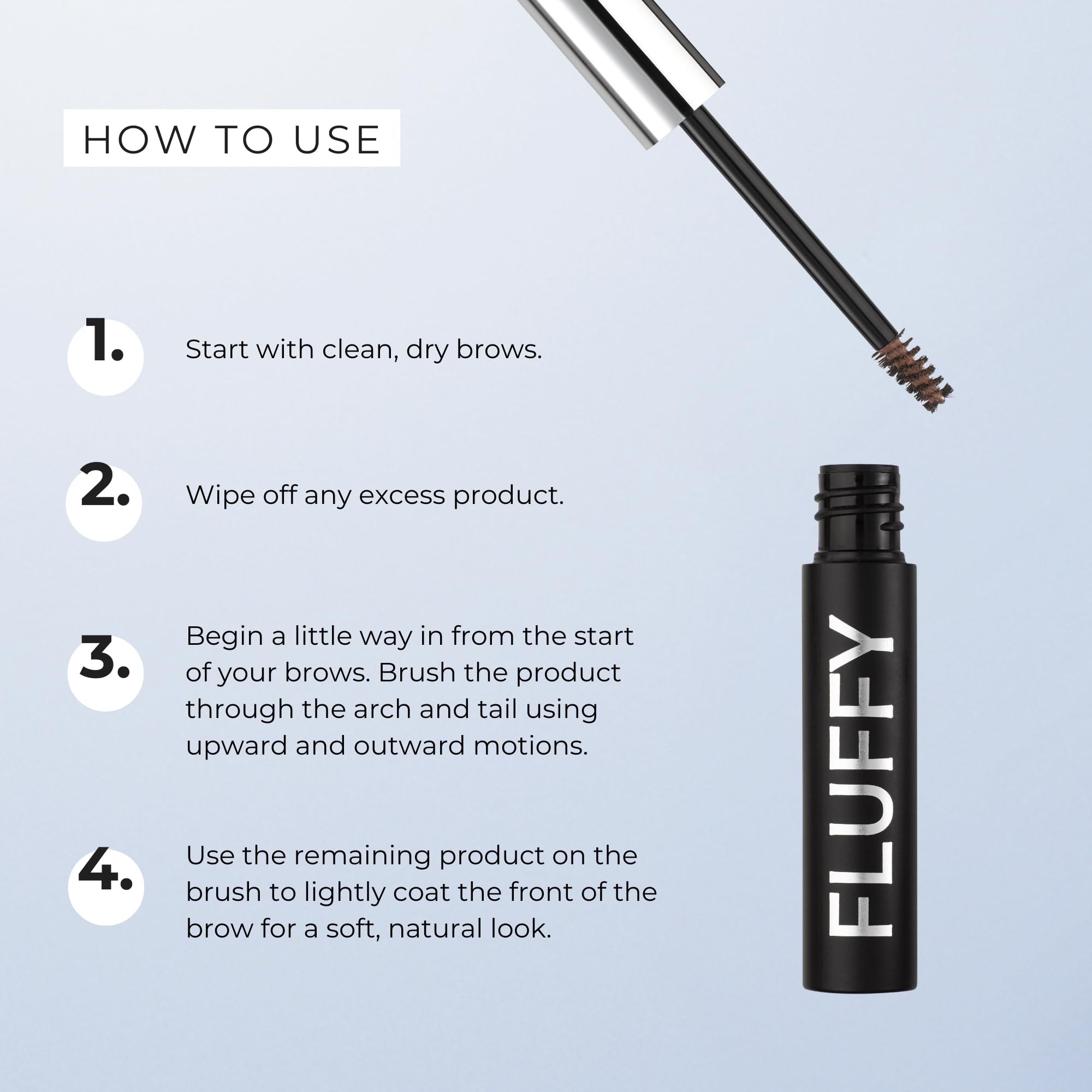 HOW TO USE

1. Start with clean, dry brows.

2. Wipe off any excess product.

3. Begin a little way in from the start of your brows. Brush the product through the arch and tail using upward and outward motions.

4. Use the remaining product on the brush to lightly coat the front of the brow for a soft, natural look.

FLUFFY