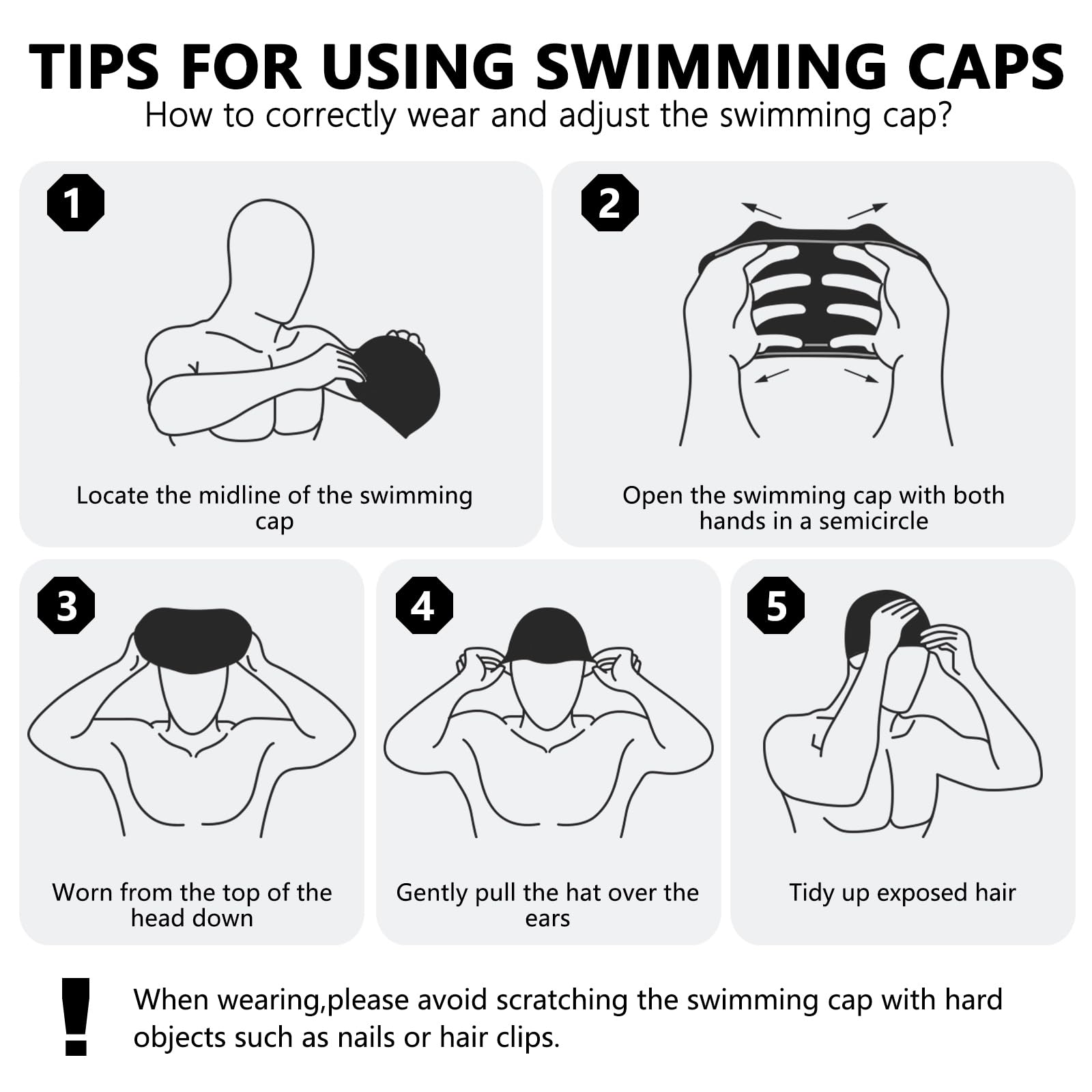 TIPS FOR USING SWIMMING CAPS
How to correctly wear and adjust the swimming cap?

1
Locate the midline of the swimming cap

2
Open the swimming cap with both hands in a semicircle

3
Worn from the top of the head down

4
Gently pull the hat over the ears

5
Tidy up exposed hair

!
When wearing,please avoid scratching the swimming cap with hard objects such as nails or hair clips.