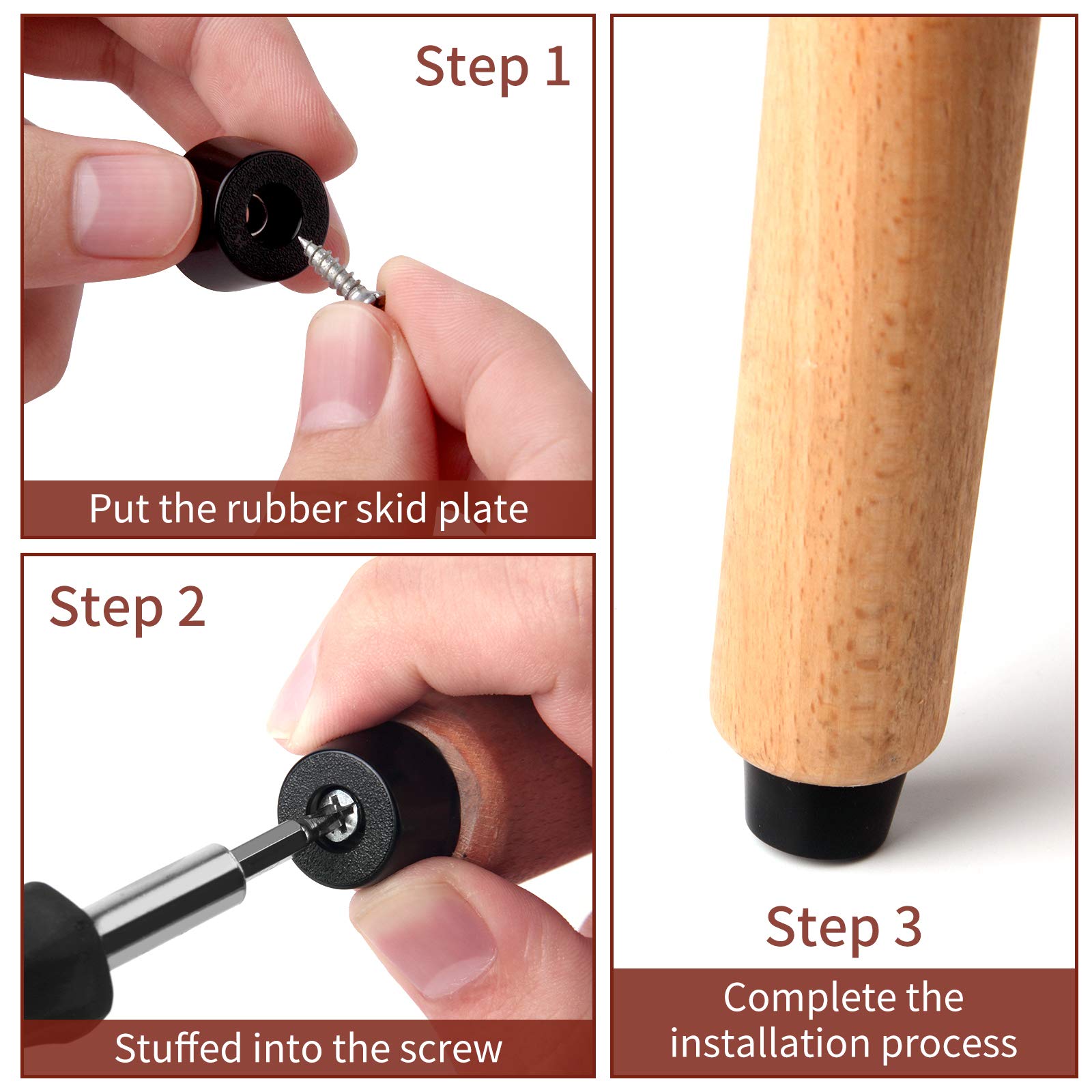 Step 1

Put the rubber skid plate

Step 2

Stuffed into the screw

Step 3

Complete the installation process