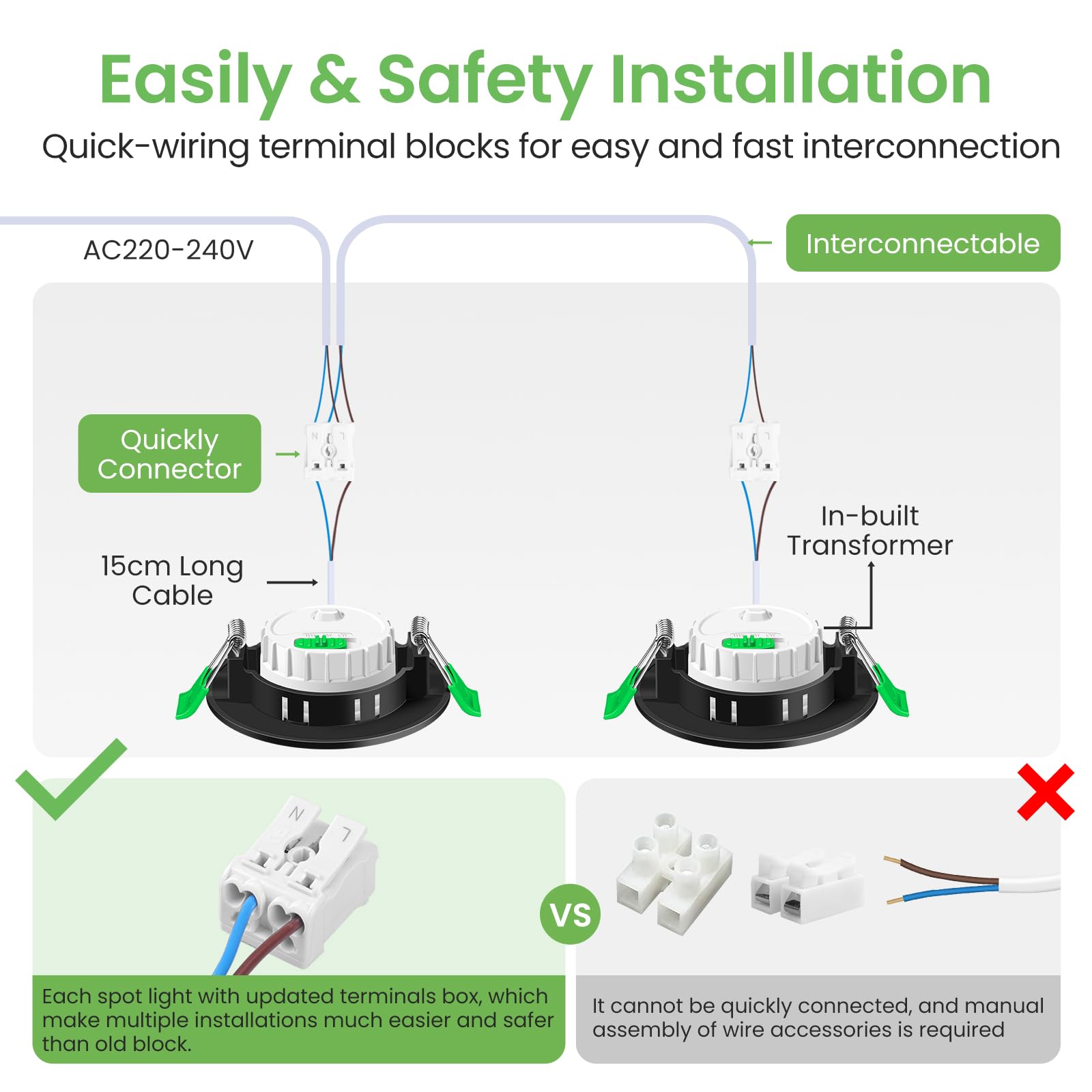 Easily & Safety Installation

Quick-wiring terminal blocks for easy and fast interconnection

AC220-240V

Interconnectable

Quickly Connector

N L

N L

In-built Transformer

15cm Long Cable

N L

VS

Each spot light with updated terminals box, which make multiple installations much easier and safer than old block.

It cannot be quickly connected, and manual assembly of wire accessories is required