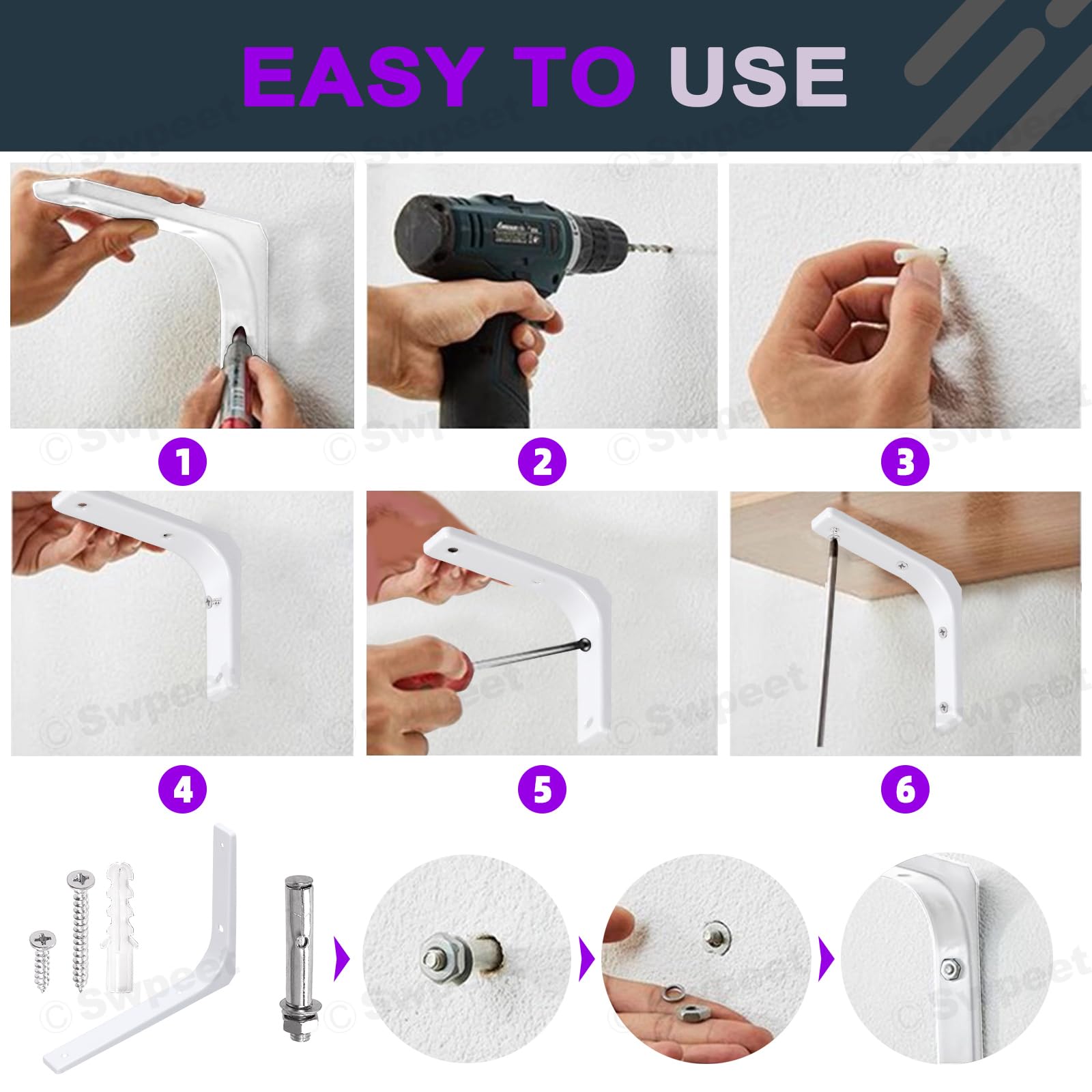 EASY TO USE

© Swpeet

1

2

3

4

5

6