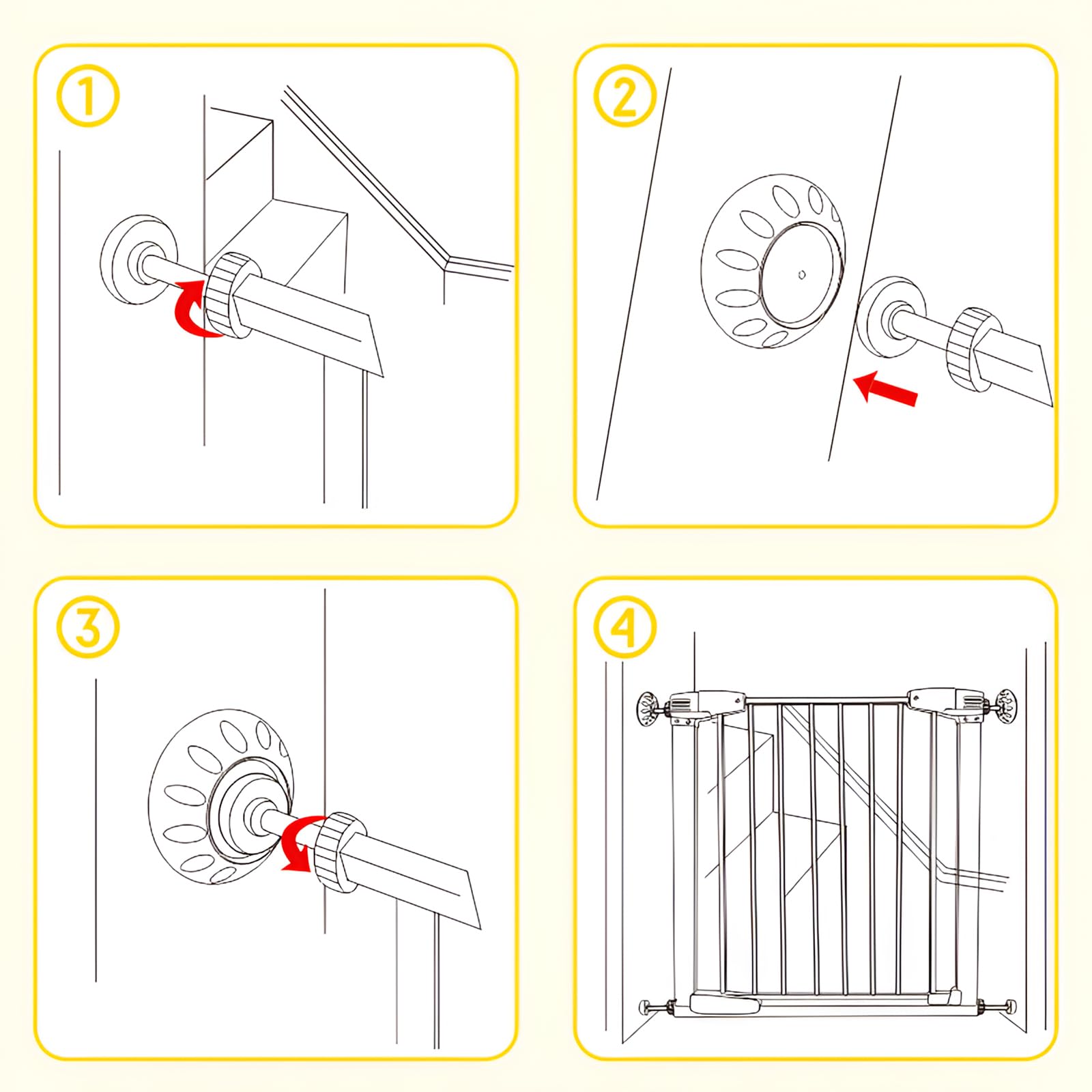 ①

②

③

④