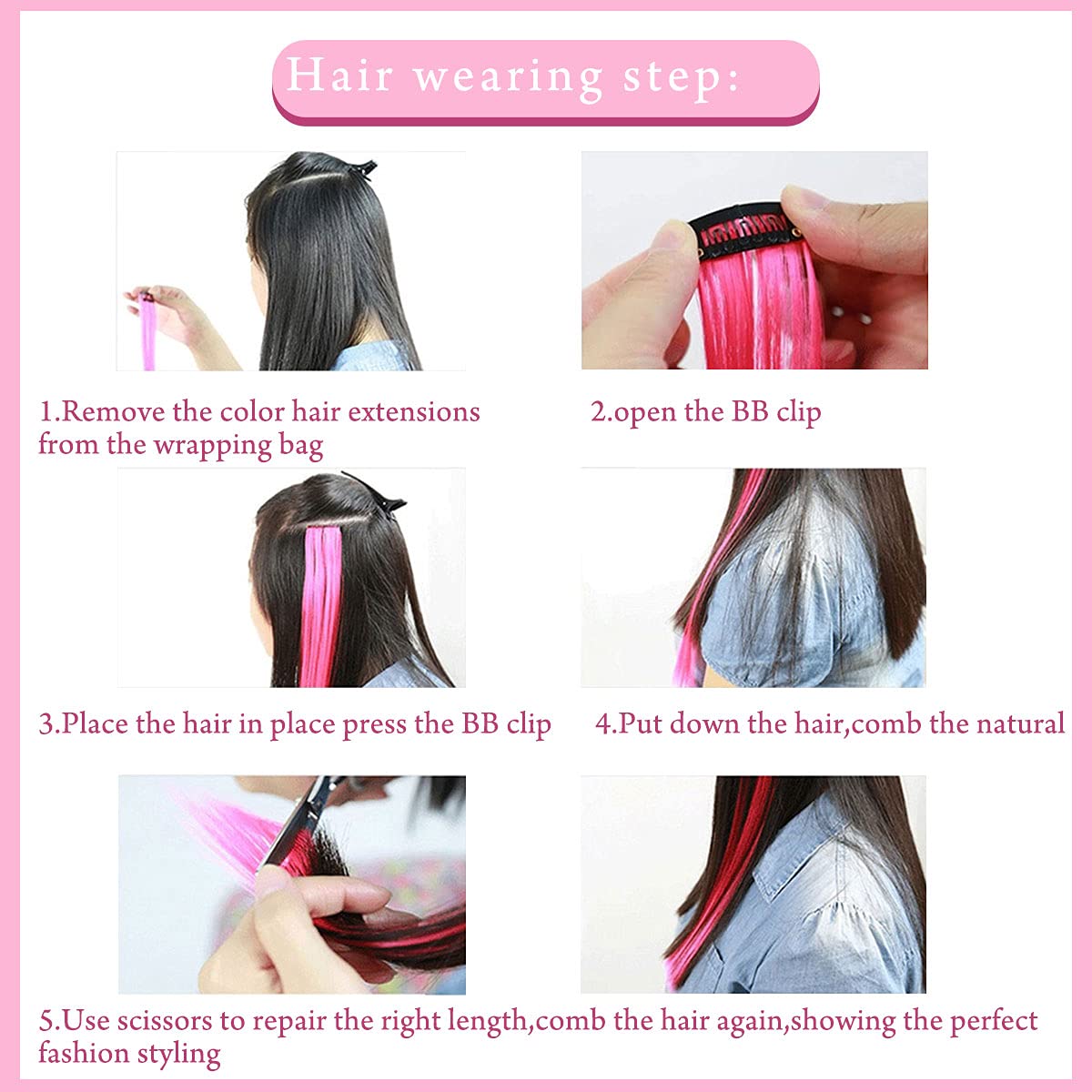 Hair wearing step:

1.Remove the color hair extensions from the wrapping bag

2.open the BB clip

3.Place the hair in place press the BB clip

4.Put down the hair,comb the natural

5.Use scissors to repair the right length,comb the hair again,showing the perfect fashion styling