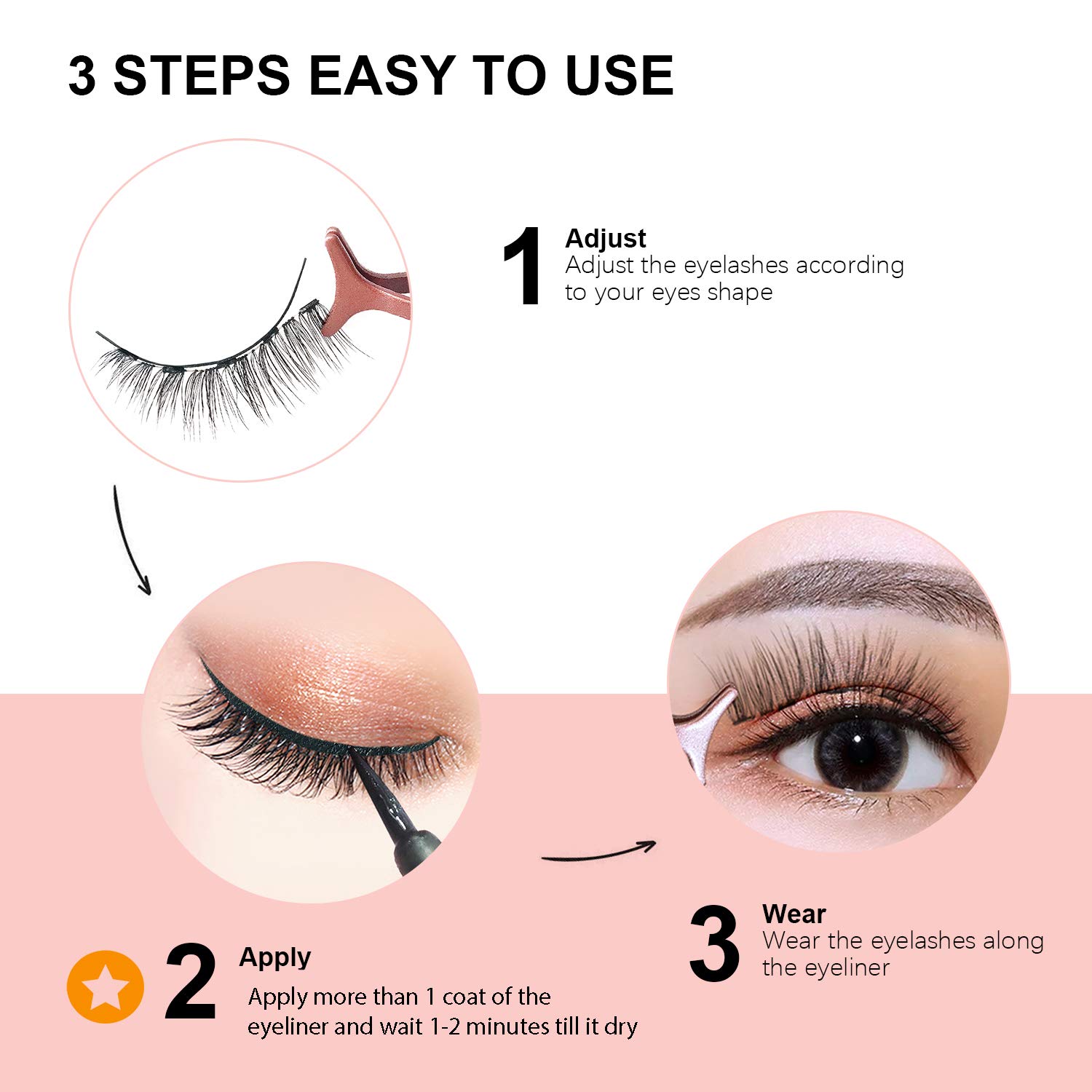 3 STEPS EASY TO USE

1 Adjust
Adjust the eyelashes according to your eyes shape

2 Apply
Apply more than 1 coat of the eyeliner and wait 1-2 minutes till it dry

3 Wear
Wear the eyelashes along the eyeliner