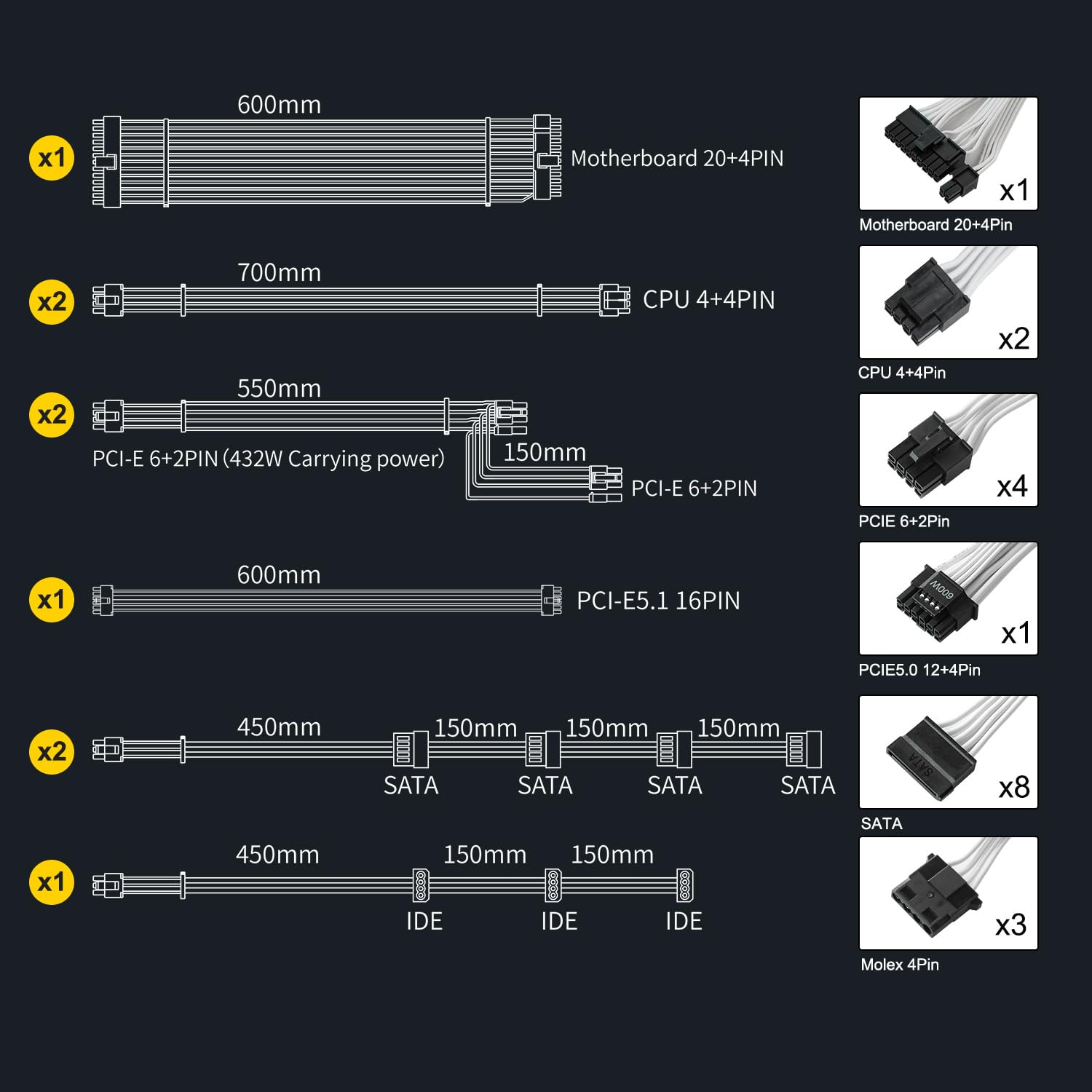 x1
600mm
Motherboard 20+4PIN

x2
700mm
CPU 4+4PIN

x2
550mm
PCI-E 6+2PIN (432W Carrying power)
150mm
PCI-E 6+2PIN

x1
600mm
PCI-E5.1 16PIN

x2
450mm
150mm
150mm
150mm
SATA
SATA
SATA
SATA

x1
450mm
150mm
150mm
IDE
IDE
IDE

x1
Motherboard 20+4Pin

x2
CPU 4+4Pin

x4
PCIE 6+2Pin

600W
x1
PCIE5.0 12+4Pin

SATA
x8
SATA

x3
Molex 4Pin