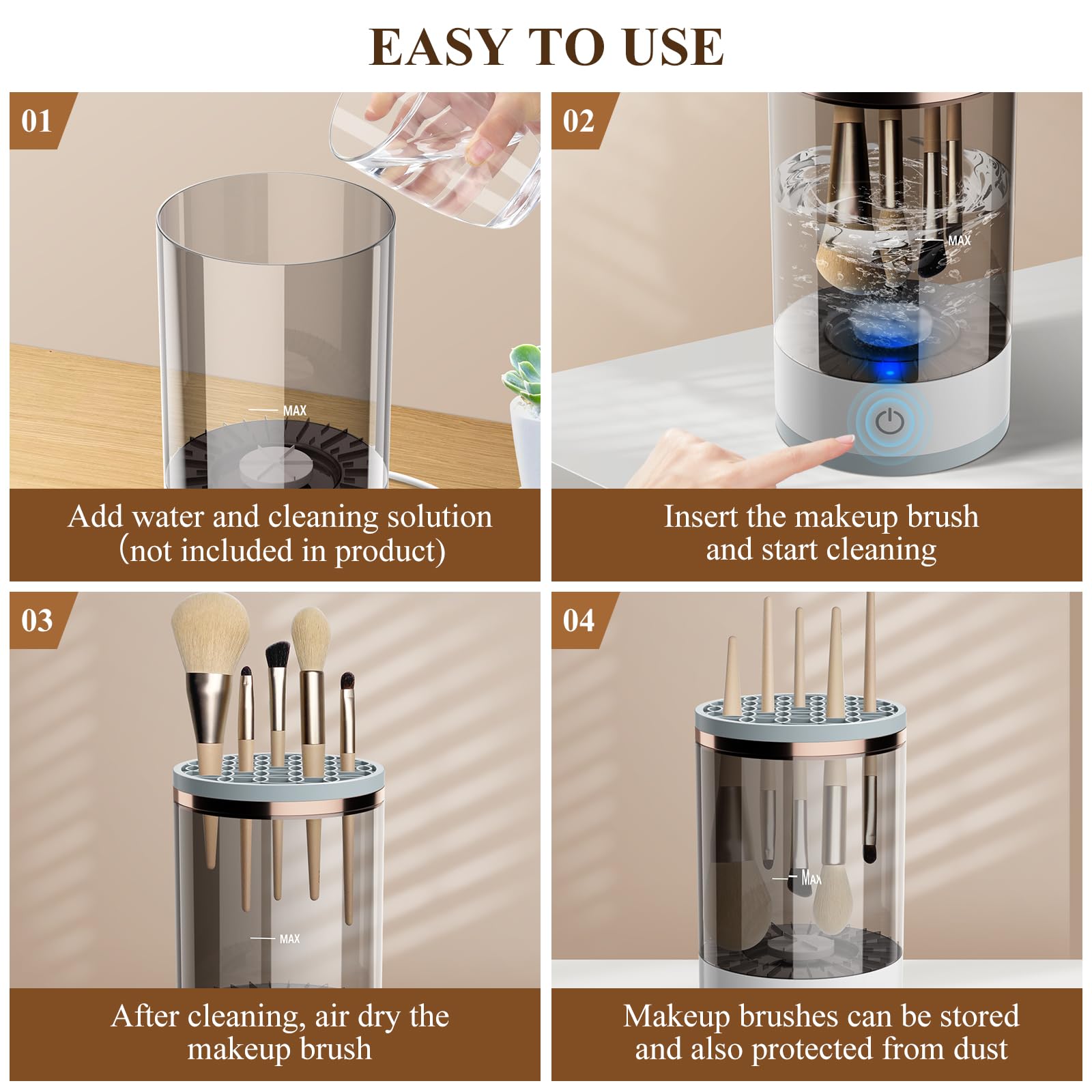 EASY TO USE

01

MAX

Add water and cleaning solution (not included in product)

02

MAX

Insert the makeup brush and start cleaning

03

MAX

After cleaning, air dry the makeup brush

04

MAX

Makeup brushes can be stored and also protected from dust