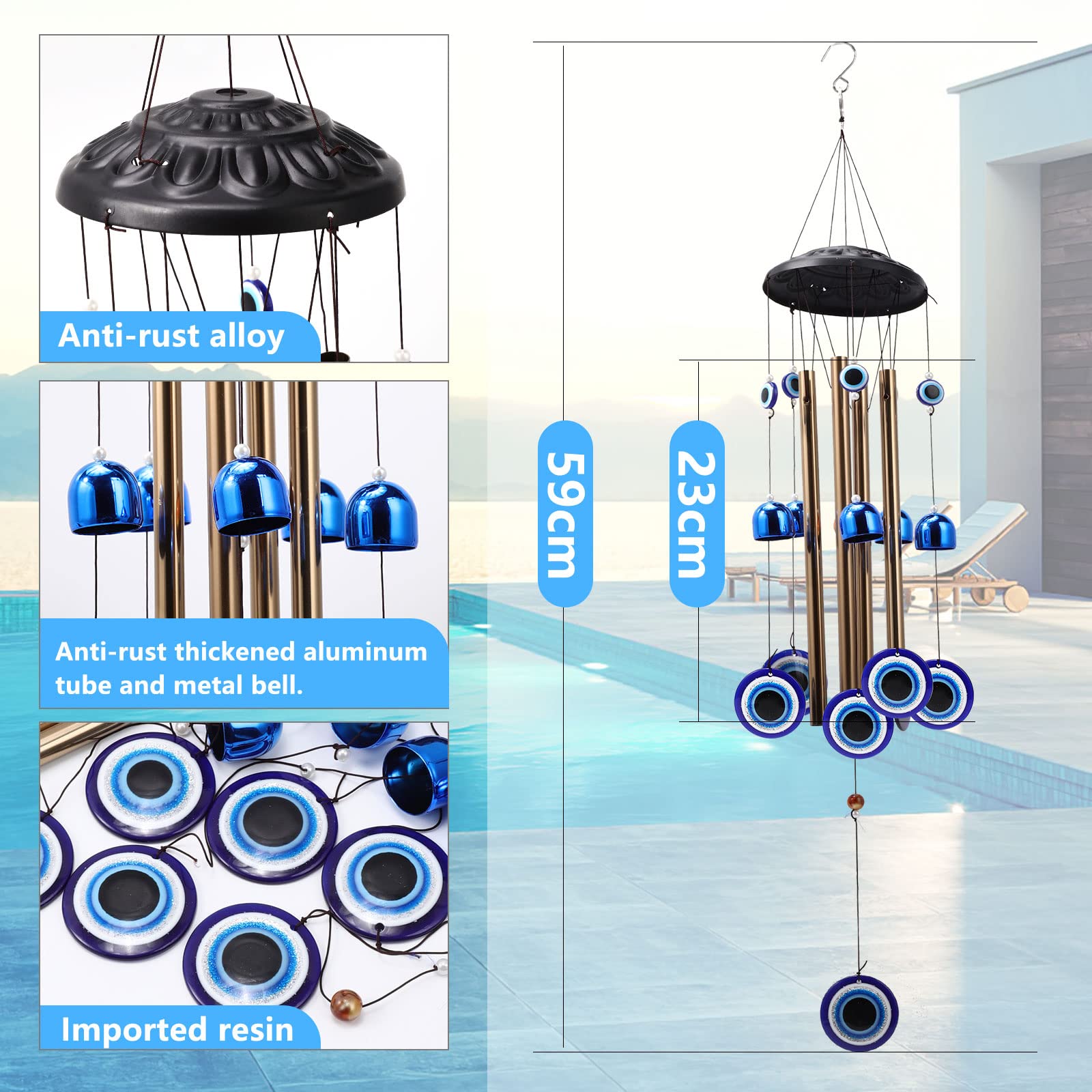 Anti-rust alloy

Anti-rust thickened aluminum tube and metal bell.

Imported resin

59cm

23cm