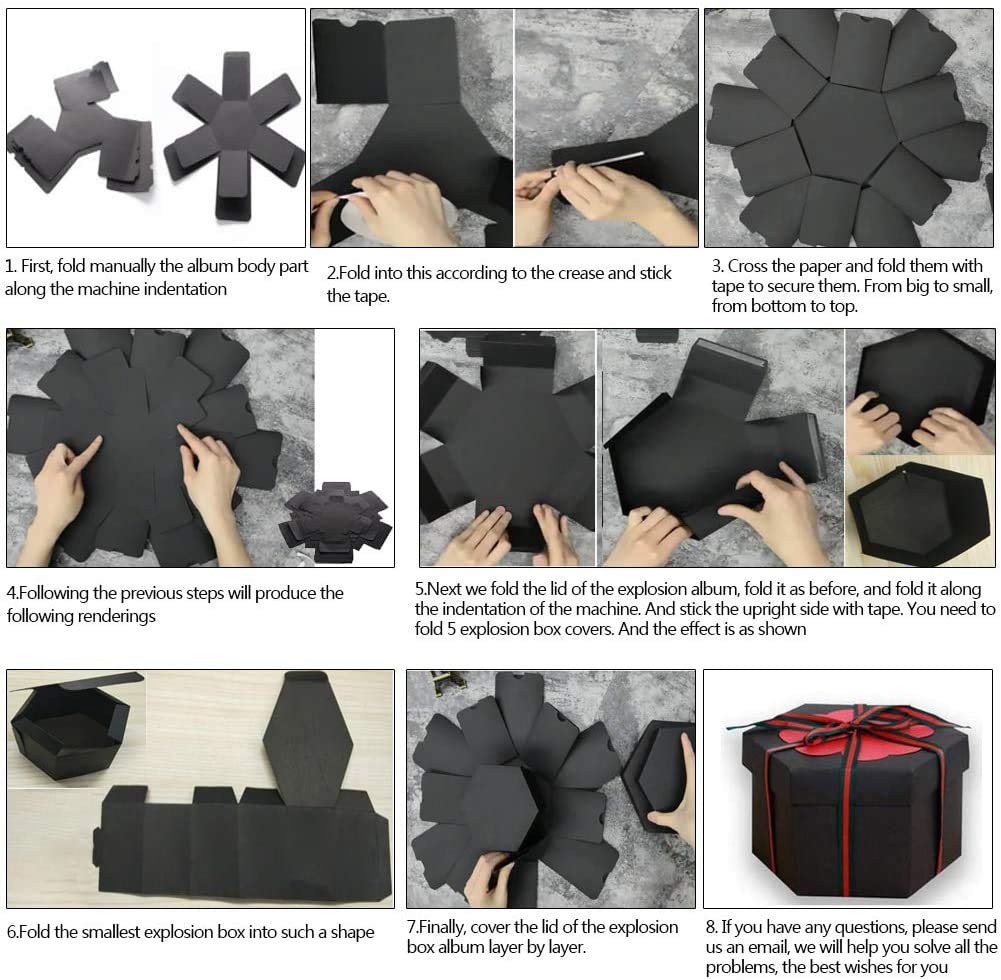 1. First, fold manually the album body part along the machine indentation

2.Fold into this according to the crease and stick the tape.

3. Cross the paper and fold them with tape to secure them. From big to small, from bottom to top.

4.Following the previous steps will produce the following renderings

5.Next we fold the lid of the explosion album, fold it as before, and fold it along the indentation of the machine. And stick the upright side with tape. You need to fold 5 explosion box covers. And the effect is as shown

6.Fold the smallest explosion box into such a shape

7.Finally, cover the lid of the explosion box album layer by layer.

8. If you have any questions, please send us an email, we will help you solve all the problems, the best wishes for you