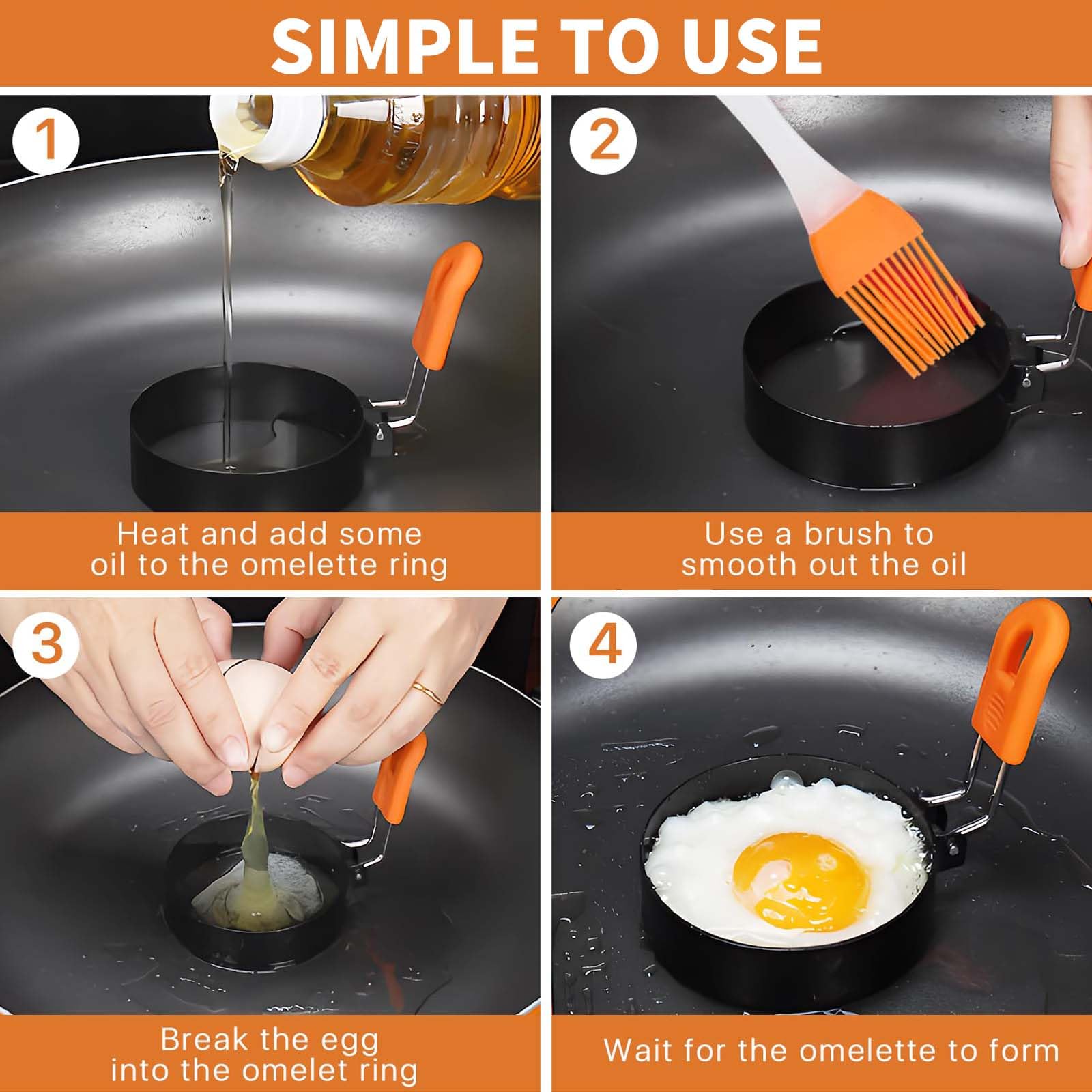 SIMPLE TO USE

1

Heat and add some oil to the omelette ring

2

Use a brush to smooth out the oil

3

Break the egg into the omelet ring

4

Wait for the omelette to form