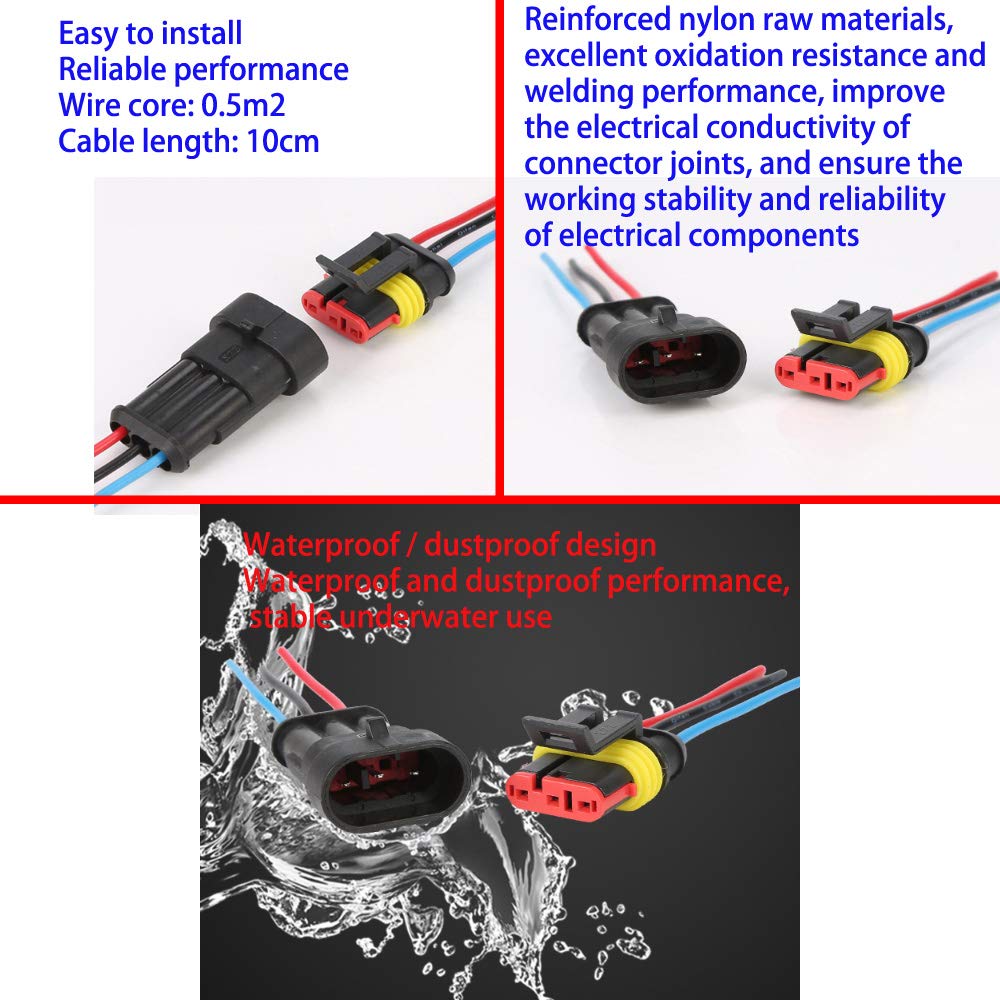 Easy to install
Reliable performance
Wire core: 0.5m2
Cable length: 10cm

Reinforced nylon raw materials, excellent oxidation resistance and welding performance, improve the electrical conductivity of connector joints, and ensure the working stability and reliability of electrical components

Waterproof / dustproof design
Waterproof and dustproof performance, stable underwater use