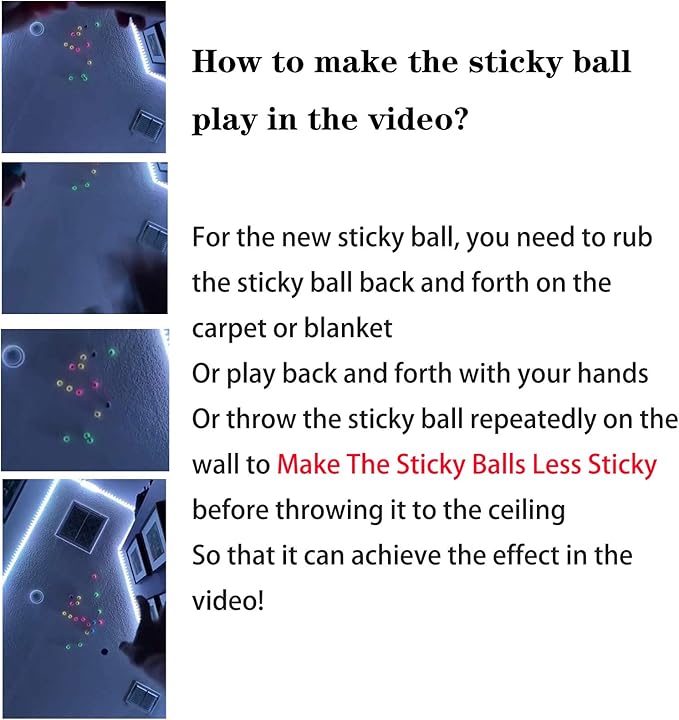 How to make the sticky ball play in the video?

For the new sticky ball, you need to rub the sticky ball back and forth on the carpet or blanket
Or play back and forth with your hands
Or throw the sticky ball repeatedly on the wall to Make The Sticky Balls Less Sticky before throwing it to the ceiling
So that it can achieve the effect in the video!