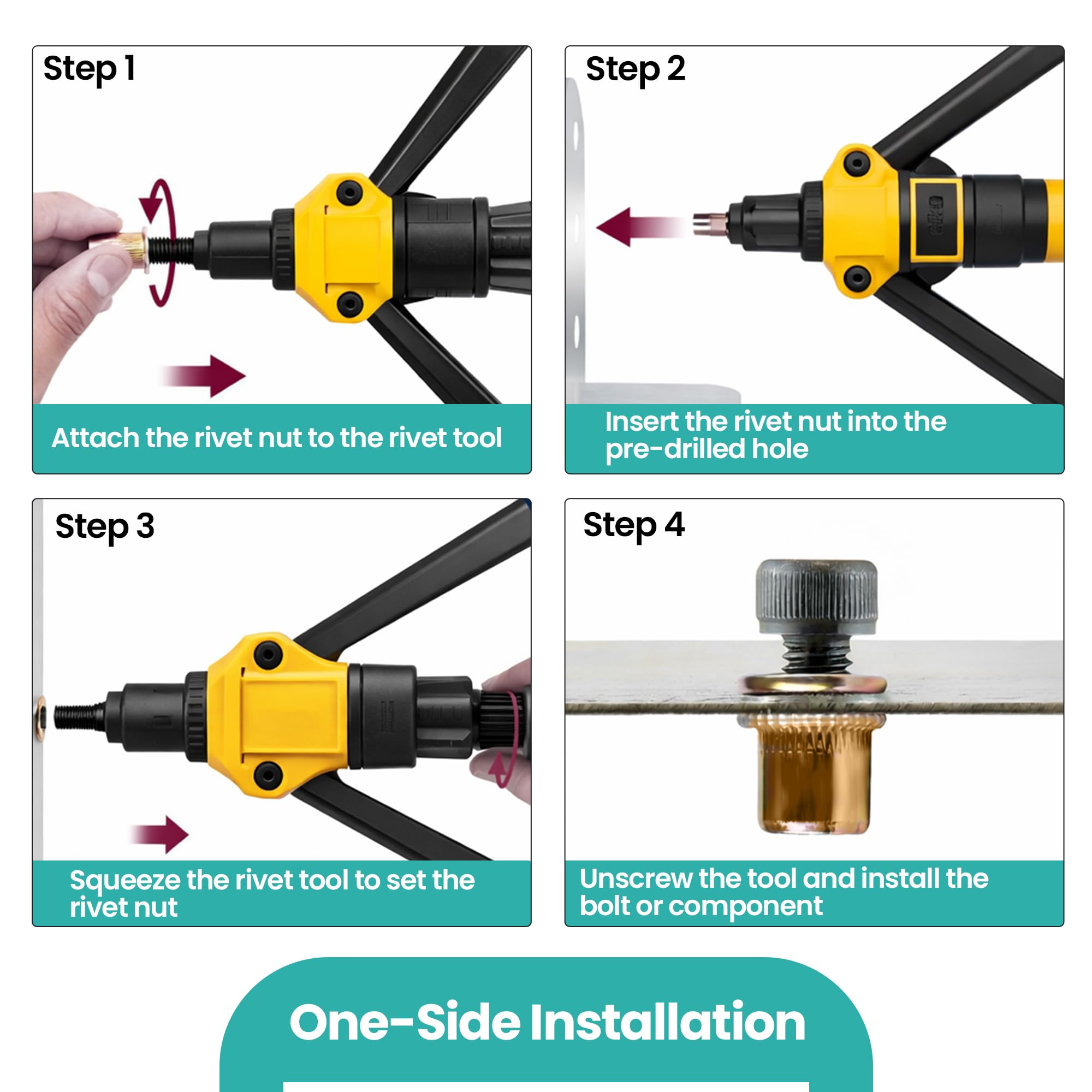 Step 1

Attach the rivet nut to the rivet tool

Step 2

Insert the rivet nut into the pre-drilled hole

Step 3

Squeeze the rivet tool to set the rivet nut

Step 4

Unscrew the tool and install the bolt or component

One-Side Installation