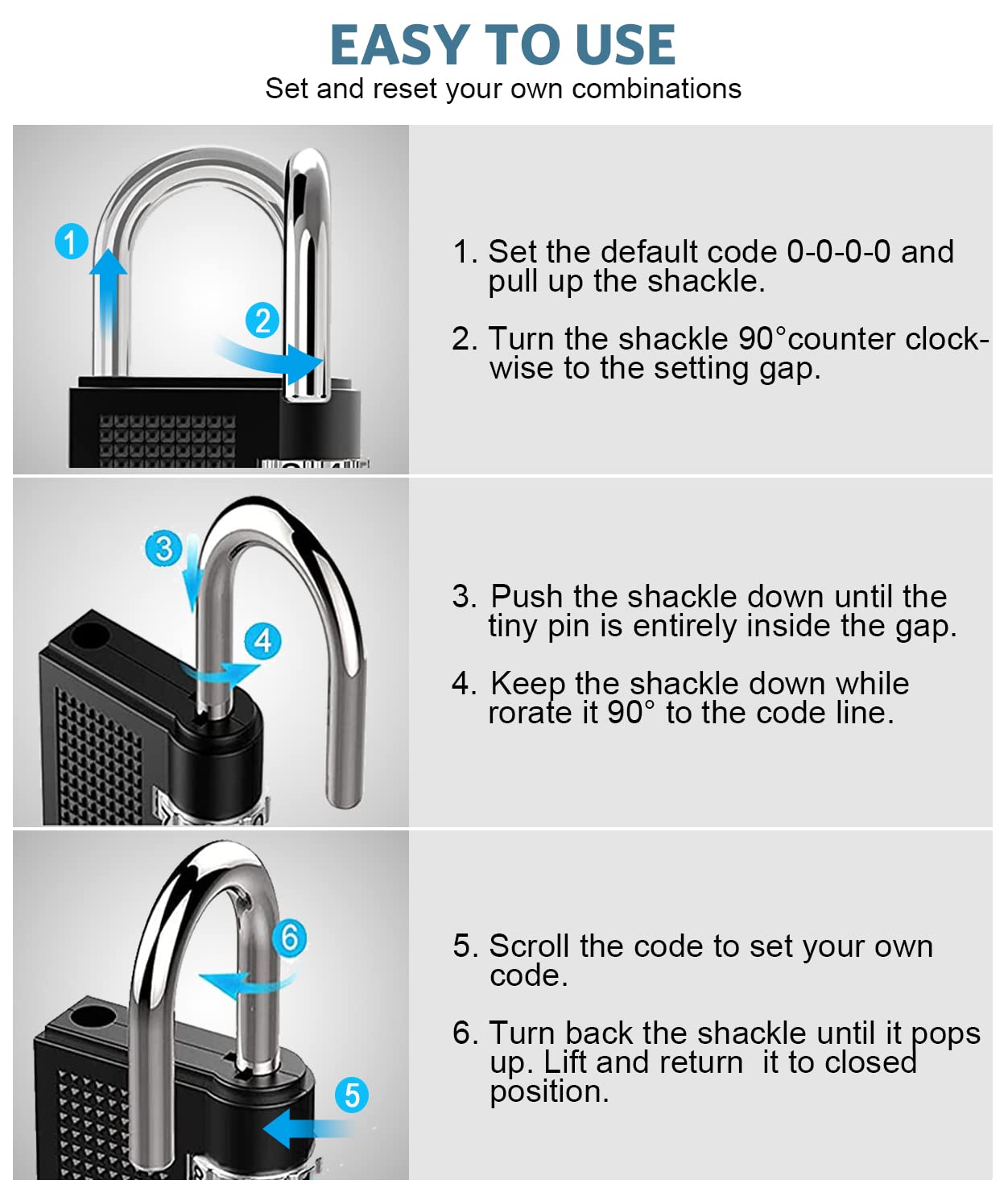 EASY TO USE
Set and reset your own combinations

1

2

1. Set the default code 0-0-0-0 and pull up the shackle.

2. Turn the shackle 90°counter clockwise to the setting gap.

3

4

3. Push the shackle down until the tiny pin is entirely inside the gap.

4. Keep the shackle down while rorate it 90° to the code line.

6

5

5. Scroll the code to set your own code.

6. Turn back the shackle until it pops up. Lift and return it to closed position.