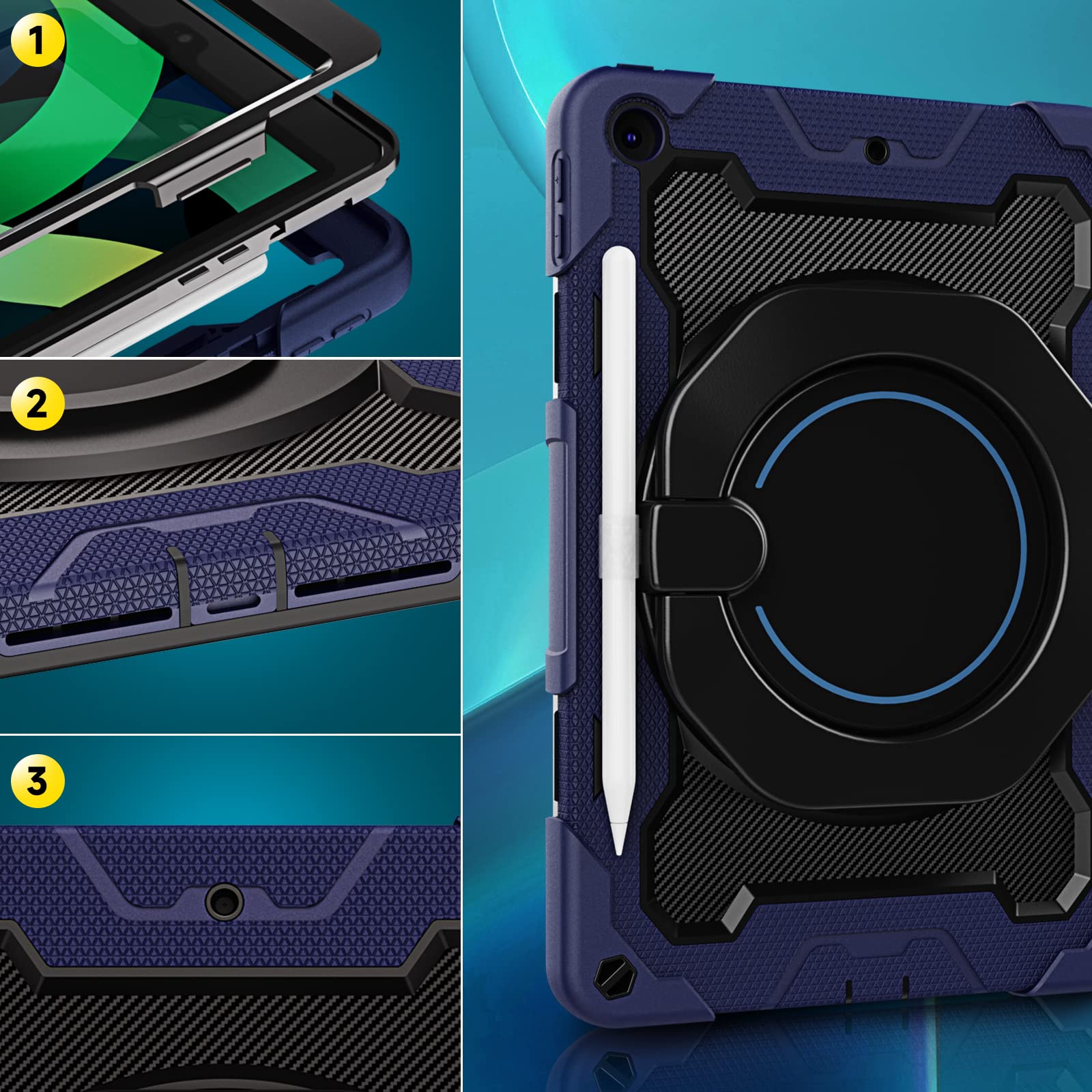 1

2

3