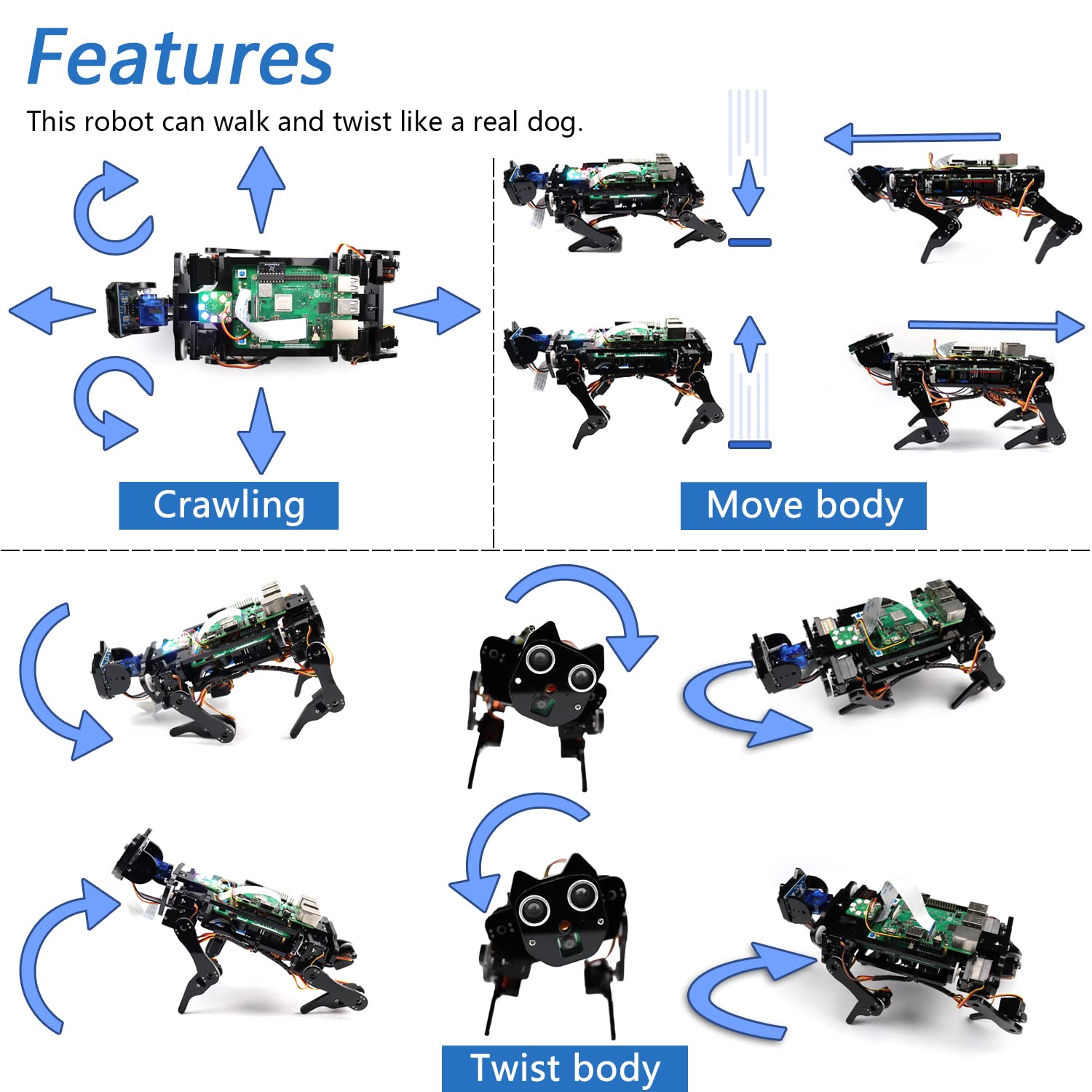 Features

This robot can walk and twist like a real dog.

Crawling

Move body

Twist body