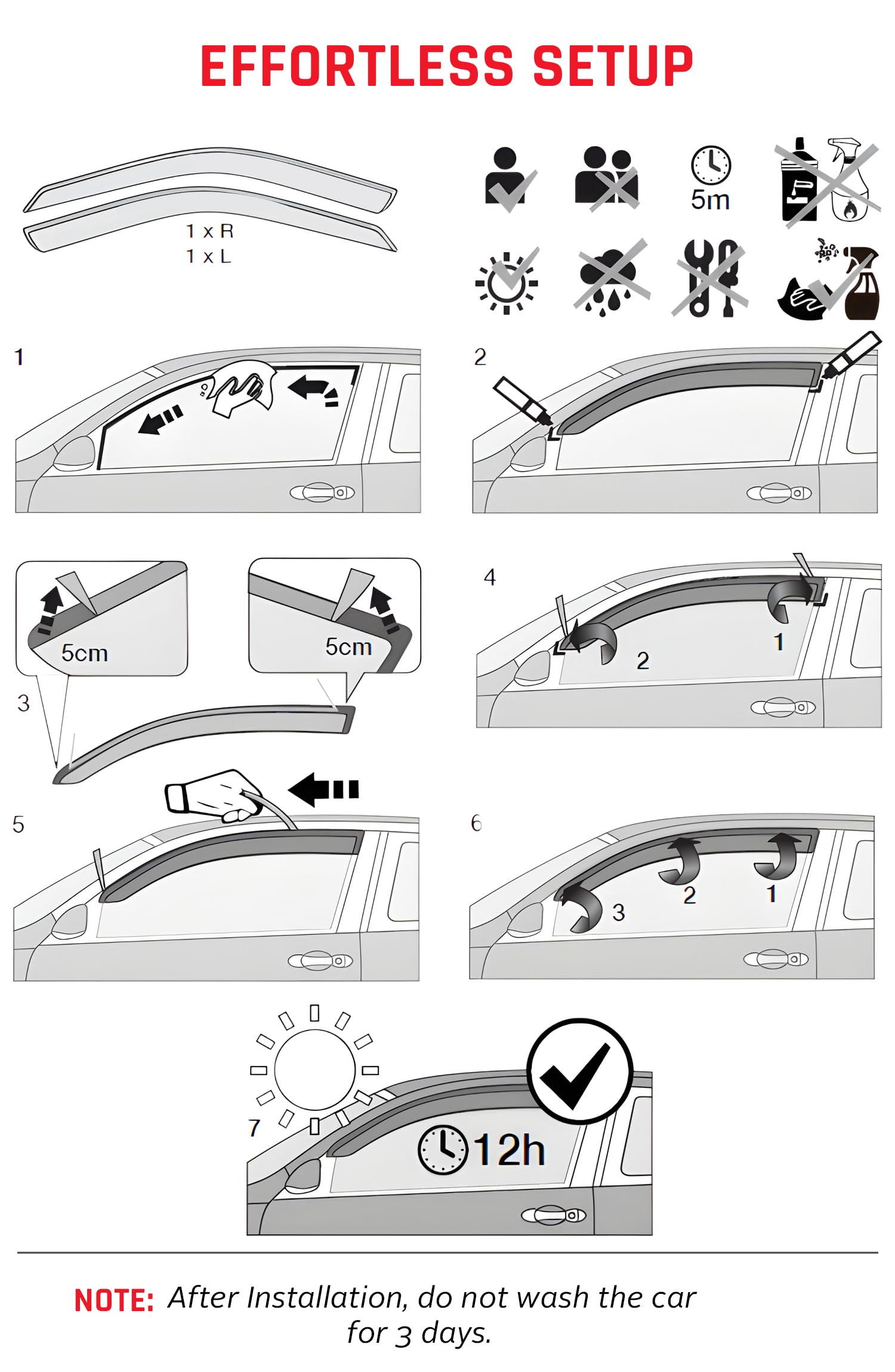 EFFORTLESS SETUP

1 x R
1 x L

5m

1

2

5cm

5cm

3

4

2

1

5

6

3

2

1

7

12h

NOTE: After Installation, do not wash the car for 3 days.