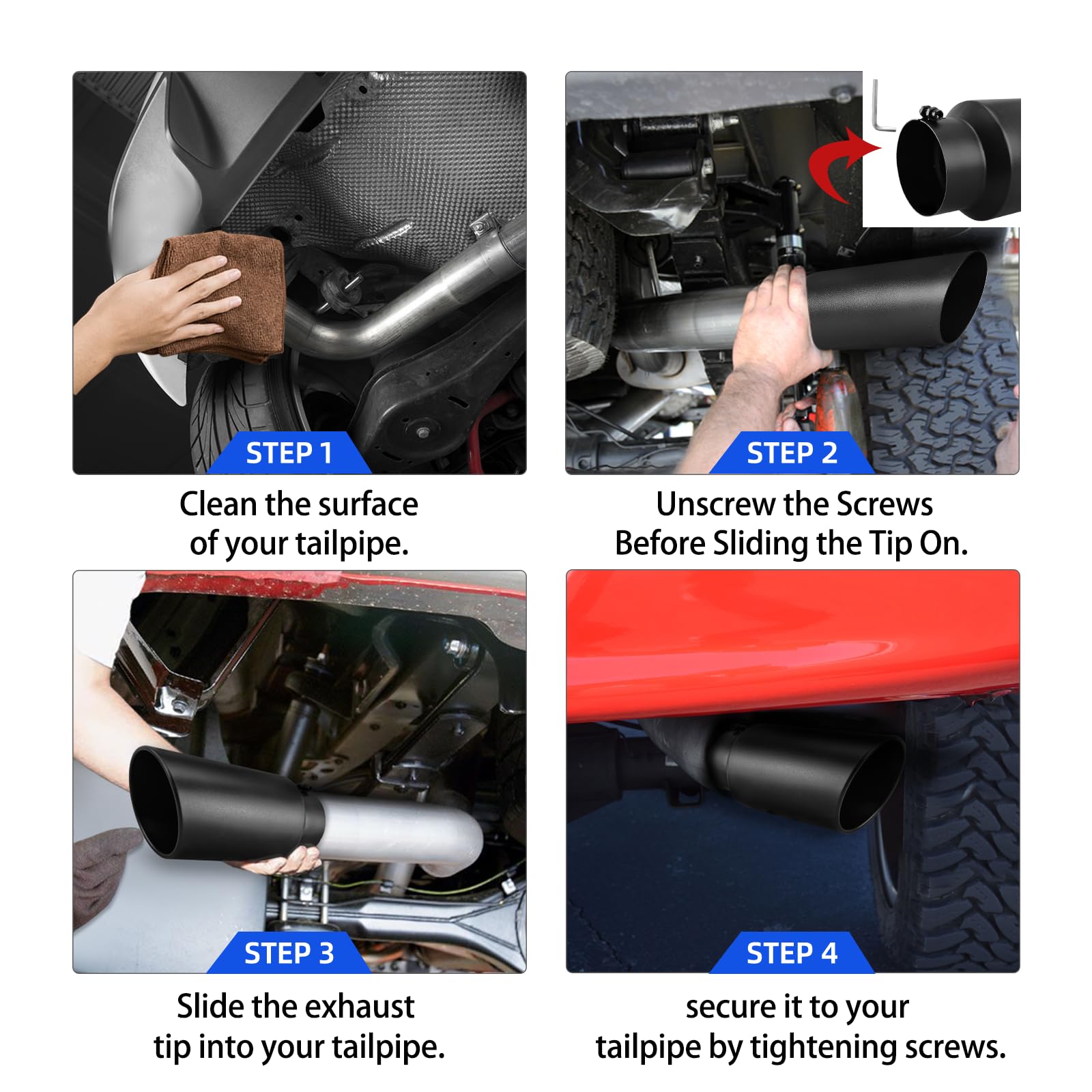 STEP 1

Clean the surface of your tailpipe.

STEP 2

Unscrew the Screws Before Sliding the Tip On.

STEP 3

Slide the exhaust tip into your tailpipe.

STEP 4

secure it to your tailpipe by tightening screws.