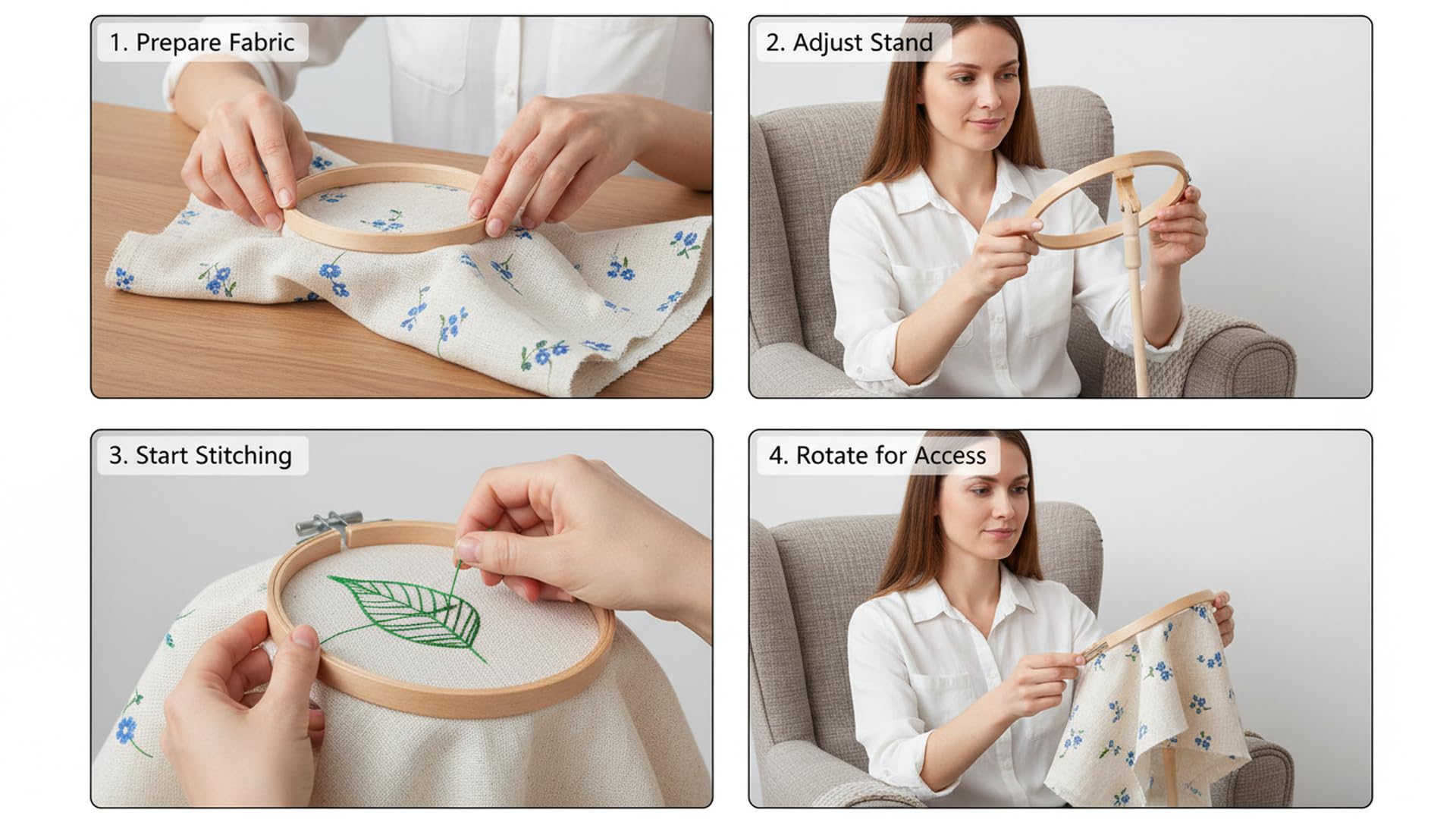 1. Prepare Fabric

2. Adjust Stand

3. Start Stitching

4. Rotate for Access